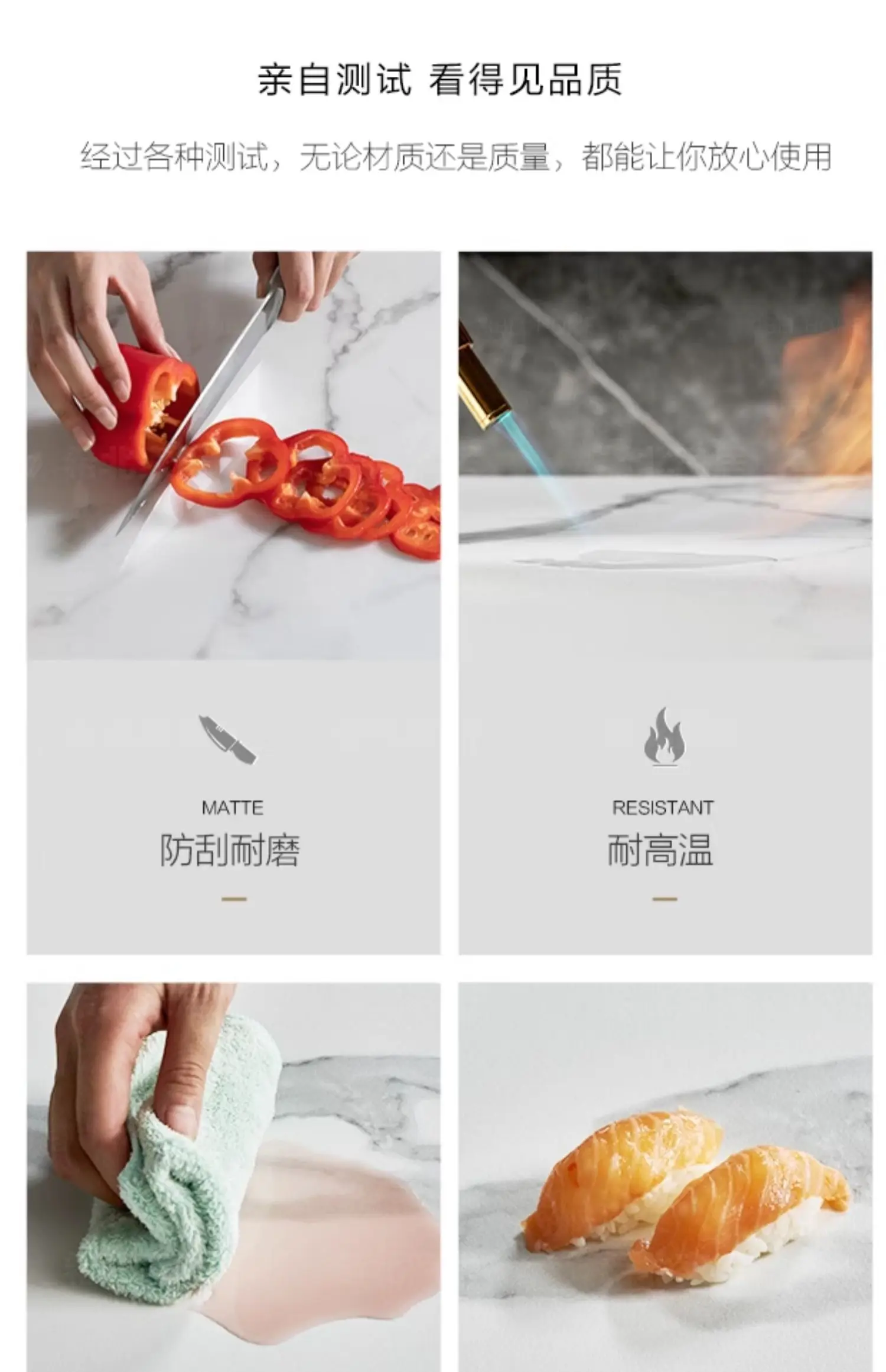 亲自测试 看得见品质

经过各种测试，无论材质还是质量，都能让你放心使用

MATTE
防刮耐磨

RESISTANT
耐高温