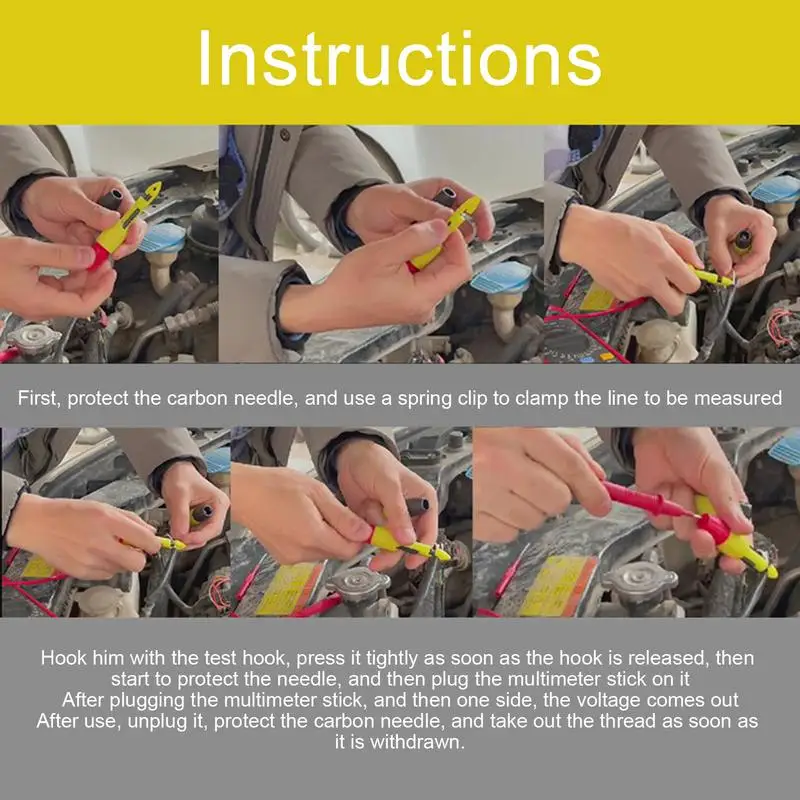 Instructions

First, protect the carbon needle, and use a spring clip to clamp the line to be measured

Hook him with the test hook, press it tightly as soon as the hook is released, then start to protect the needle, and then plug the multimeter stick on it
After plugging the multimeter stick, and then one side, the voltage comes out
After use, unplug it, protect the carbon needle, and take out the thread as soon as it is withdrawn.