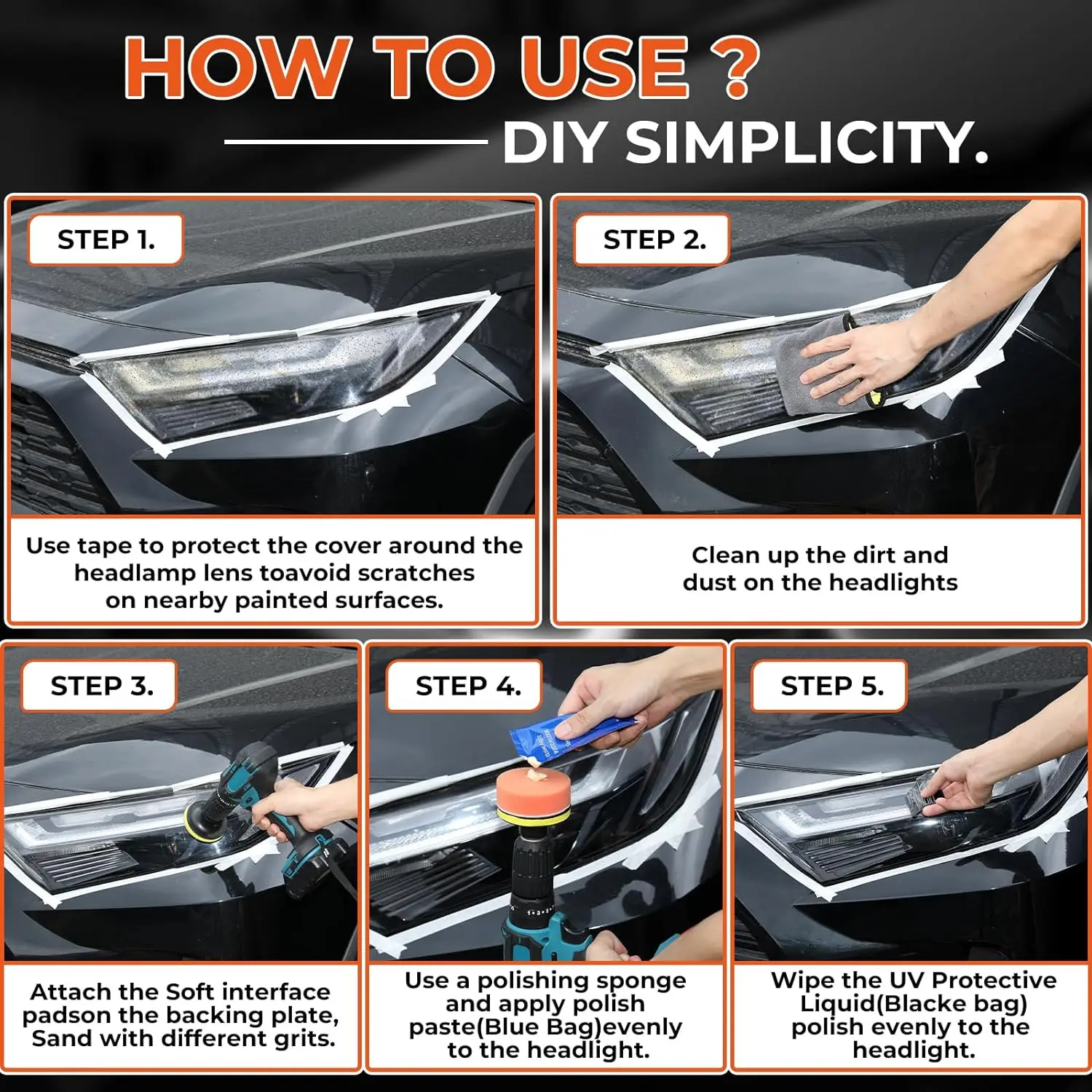 HOW TO USE ?

DIY SIMPLICITY.

STEP 1.

Use tape to protect the cover around the headlamp lens toavoid scratches on nearby painted surfaces.

STEP 2.

Clean up the dirt and dust on the headlights

STEP 3.

Attach the Soft interface padson the backing plate, Sand with different grits.

STEP 4.

Use a polishing sponge and apply polish paste(Blue Bag)evenly to the headlight.

STEP 5.

Wipe the UV Protective Liquid(Blacke bag) polish evenly to the headlight.