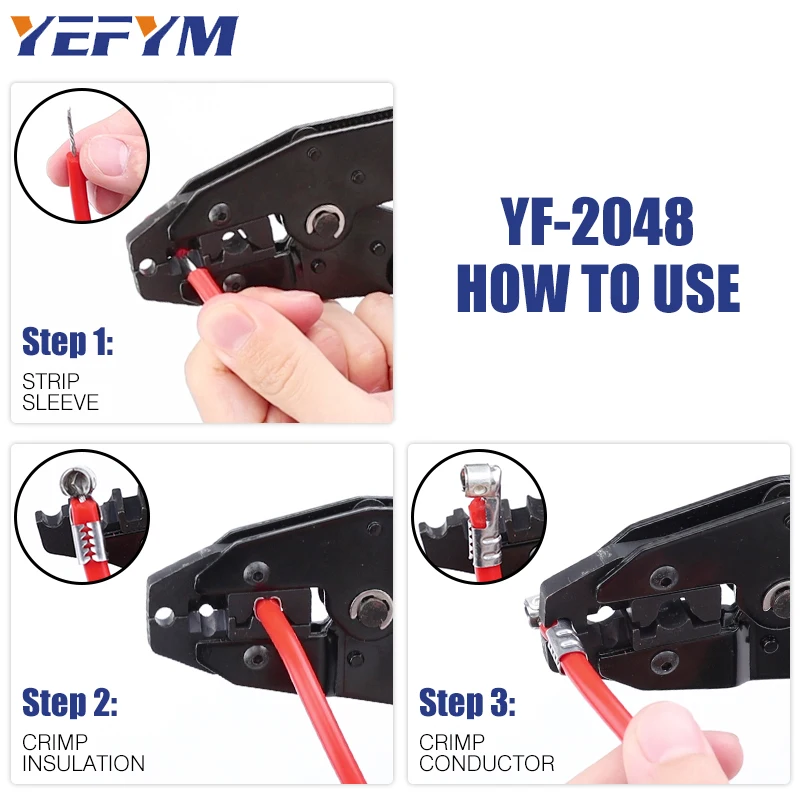 YEFYM

Step 1:
STRIP
SLEEVE

YF-2048
HOW TO USE

Step 2:
CRIMP
INSULATION

Step 3:
CRIMP
CONDUCTOR