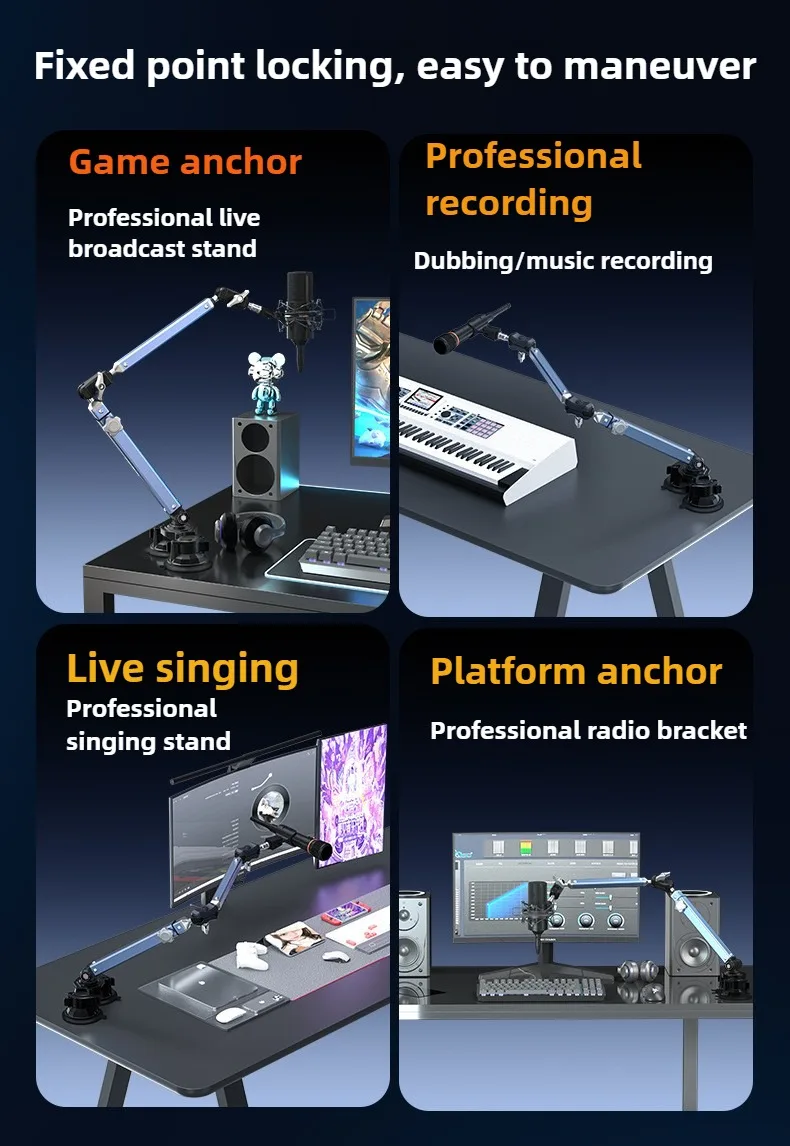 Fixed point locking, easy to maneuver

Game anchor

Professional live broadcast stand

Professional recording

Dubbing/music recording

Live singing

Professional singing stand

Platform anchor

Professional radio bracket