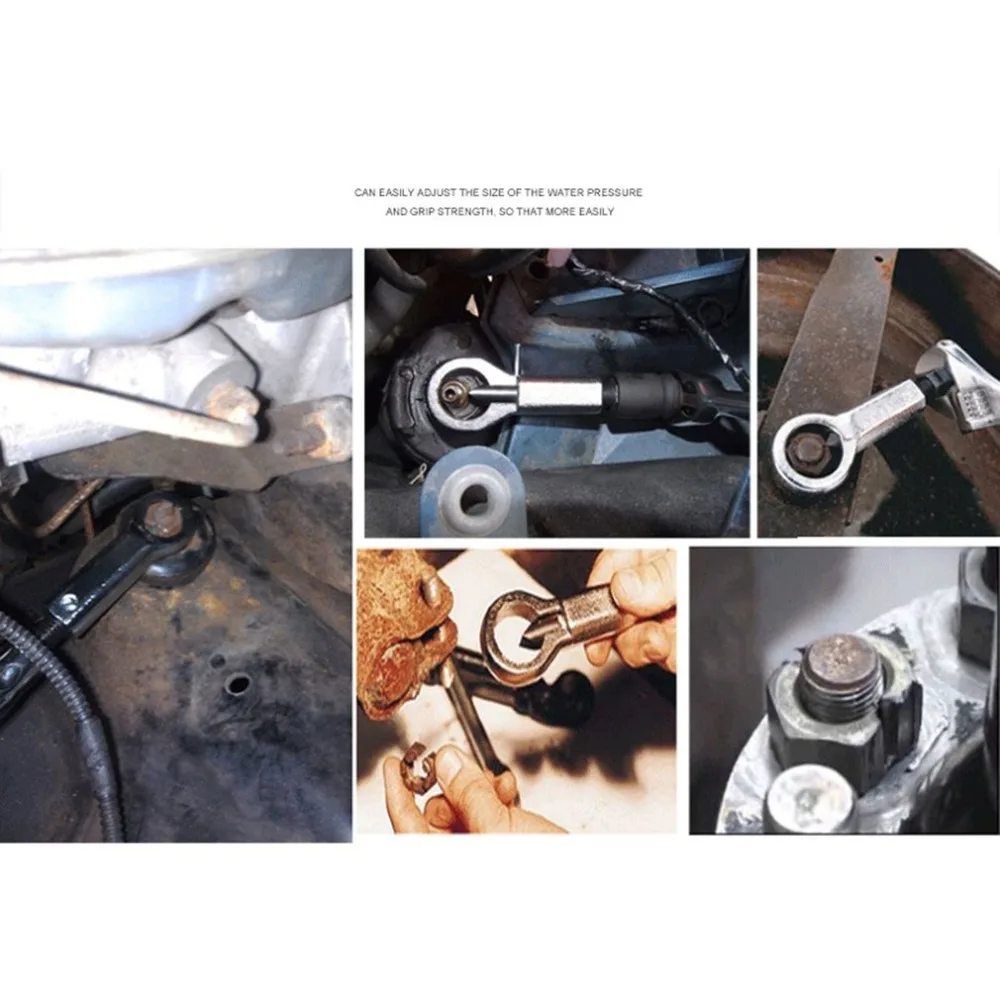 CAN EASILY ADJUST THE SIZE OF THE WATER PRESSURE
AND GRIP STRENGTH, SO THAT MORE EASILY