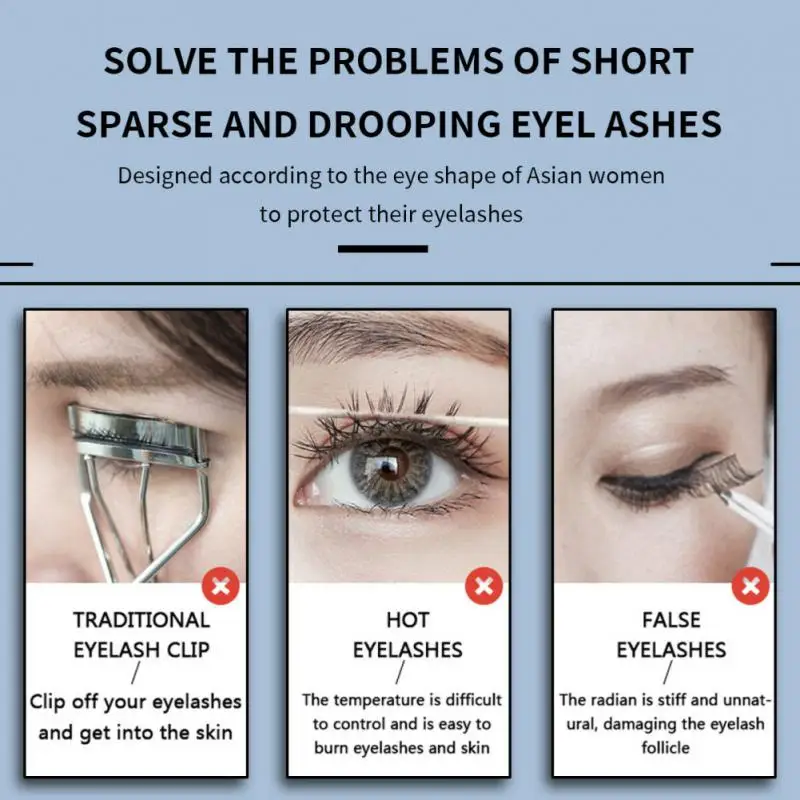 SOLVE THE PROBLEMS OF SHORT SPARSE AND DROOPING EYEL ASHES

Designed according to the eye shape of Asian women to protect their eyelashes

TRADITIONAL EYELASH CLIP
/
Clip off your eyelashes and get into the skin

HOT EYELASHES
/
The temperature is difficult to control and is easy to burn eyelashes and skin

FALSE EYELASHES
/
The radian is stiff and unnatural, damaging the eyelash follicle