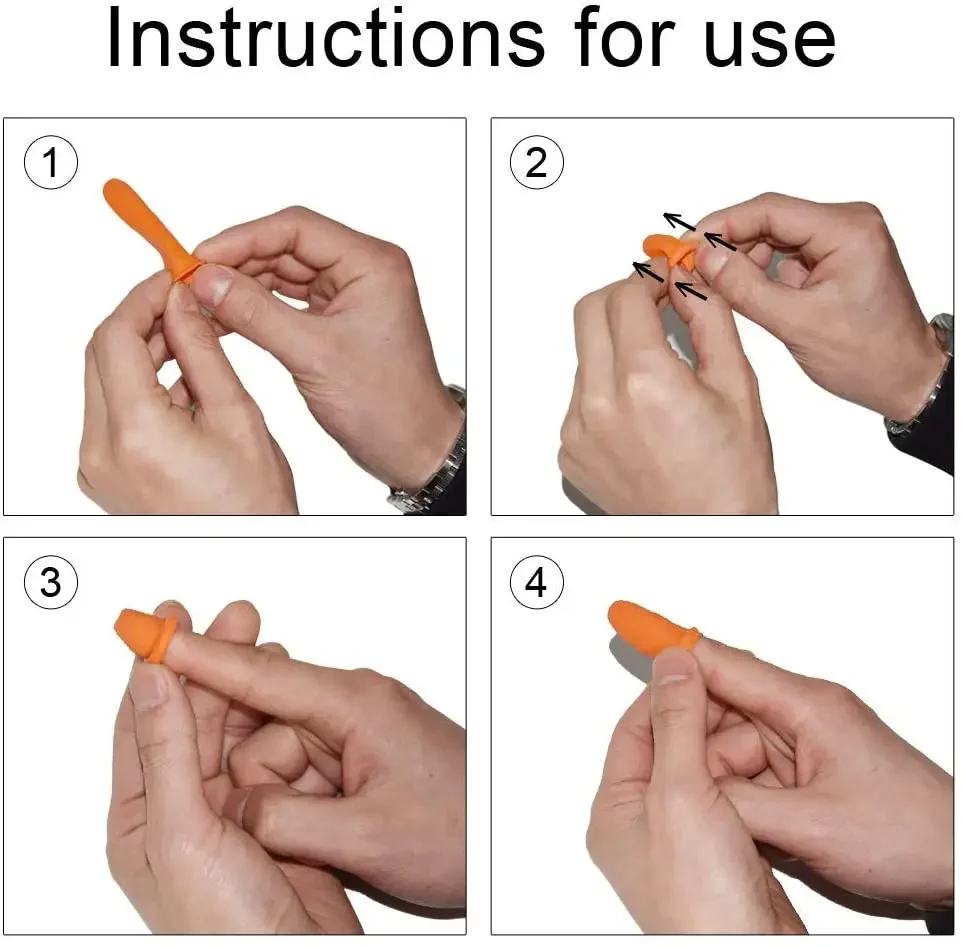 Instructions for use

1

2

3

4