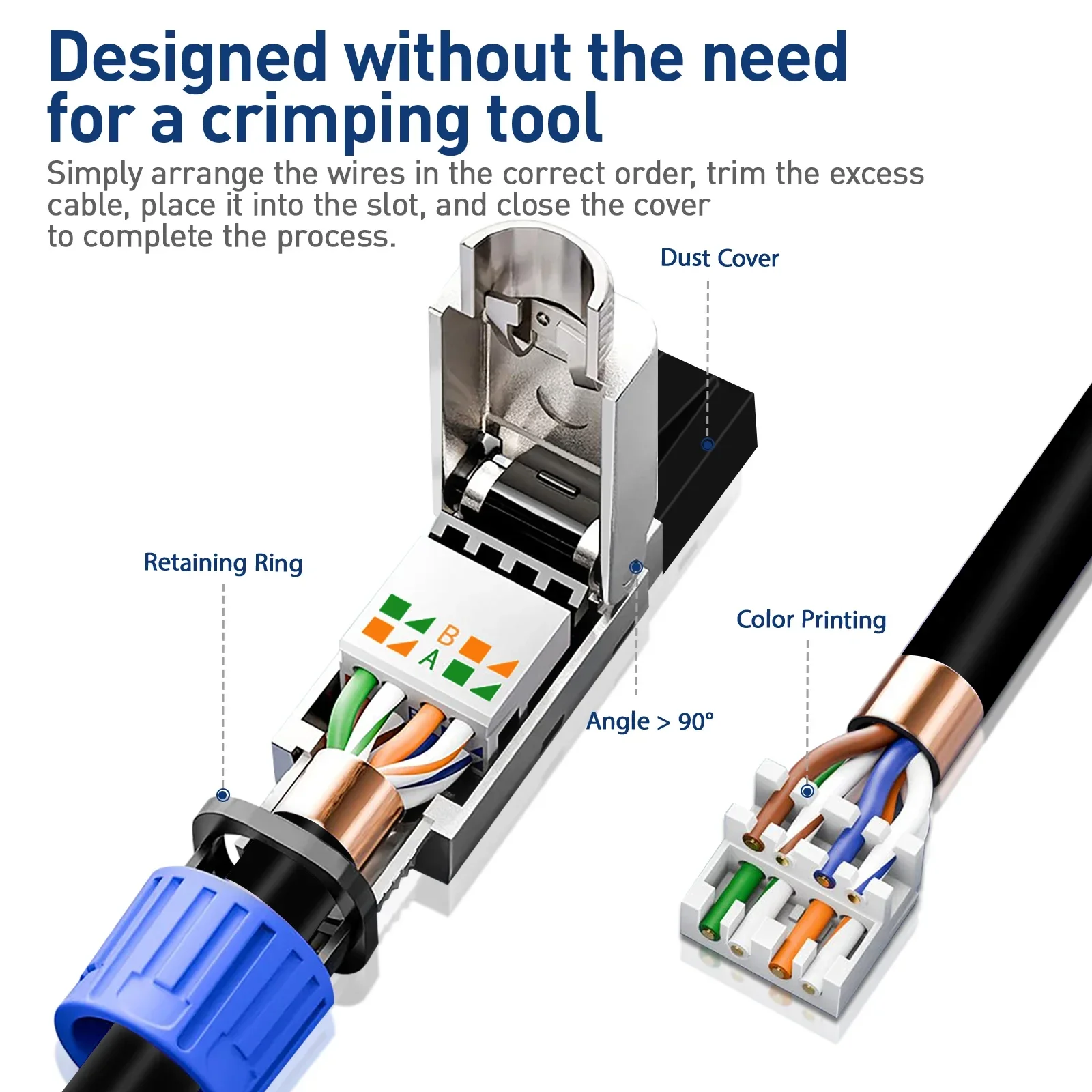 Designed without the need for a crimping tool

Simply arrange the wires in the correct order, trim the excess cable, place it into the slot, and close the cover to complete the process.

Dust Cover

Retaining Ring

B
A

Color Printing

Angle > 90°