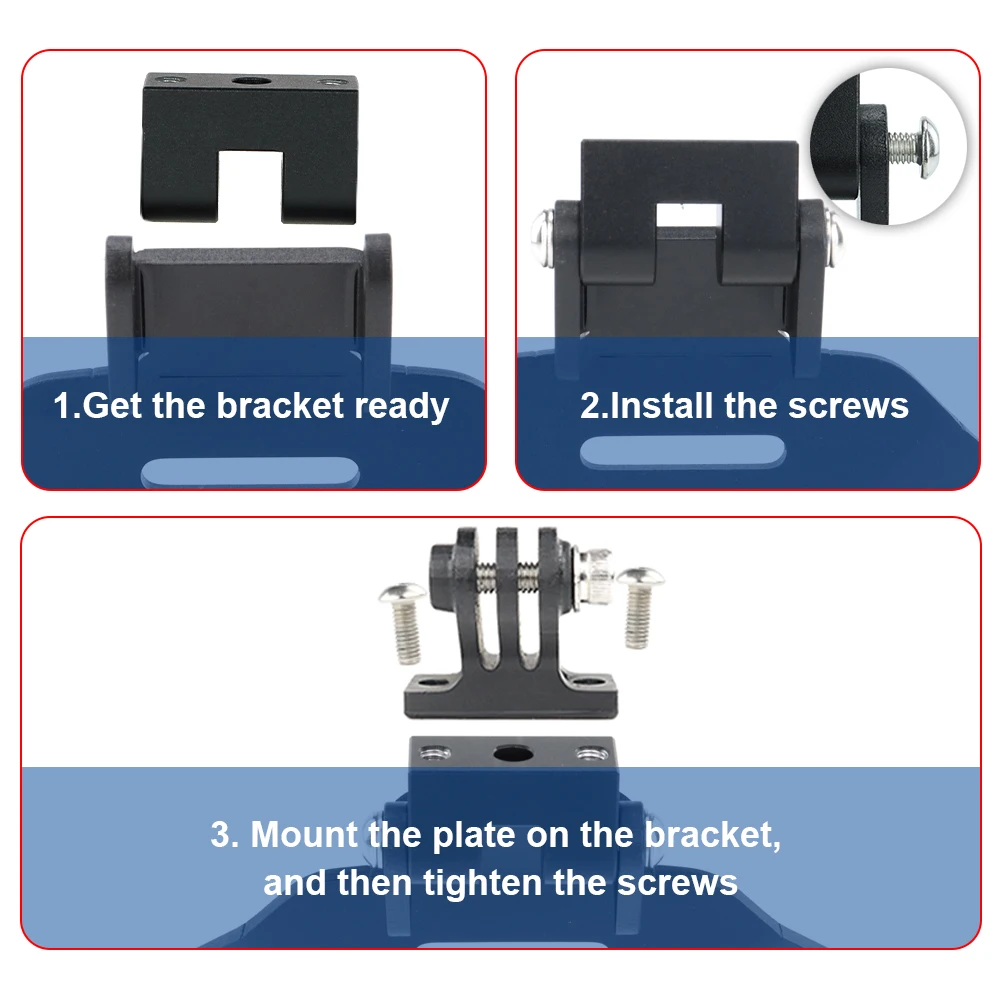 1.Get the bracket ready

2.Install the screws

3. Mount the plate on the bracket, and then tighten the screws