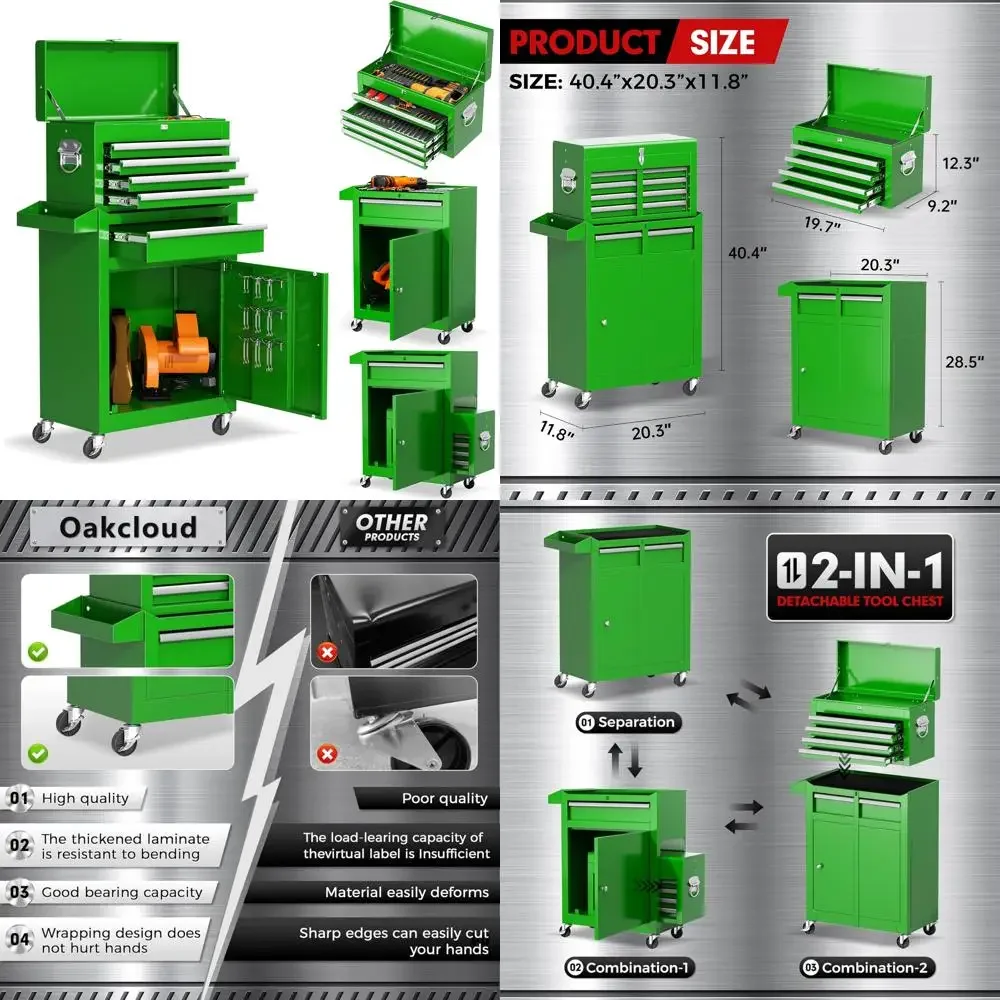 PRODUCT SIZE
SIZE: 40.4"x20.3"x11.8"

12.3"
9.2"
19.7"
40.4"
20.3"
28.5"
11.8"
20.3"

Oakcloud

OTHER PRODUCTS

01 High quality
02 The thickened laminate is resistant to bending
03 Good bearing capacity
04 Wrapping design does not hurt hands

Poor quality
The load-learing capacity of thevirtual label is Insufficient
Material easily deforms
Sharp edges can easily cut your hands

2-IN-1
DETACHABLE TOOL CHEST

01 Separation
02 Combination-1
03 Combination-2