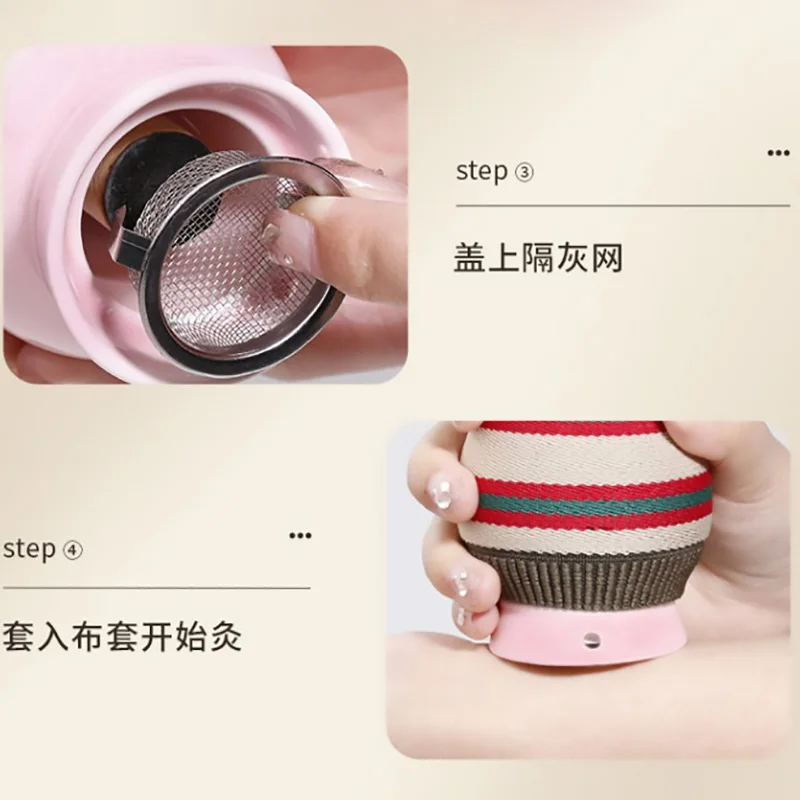 step ③

盖上隔灰网

step ④

套入布套开始灸