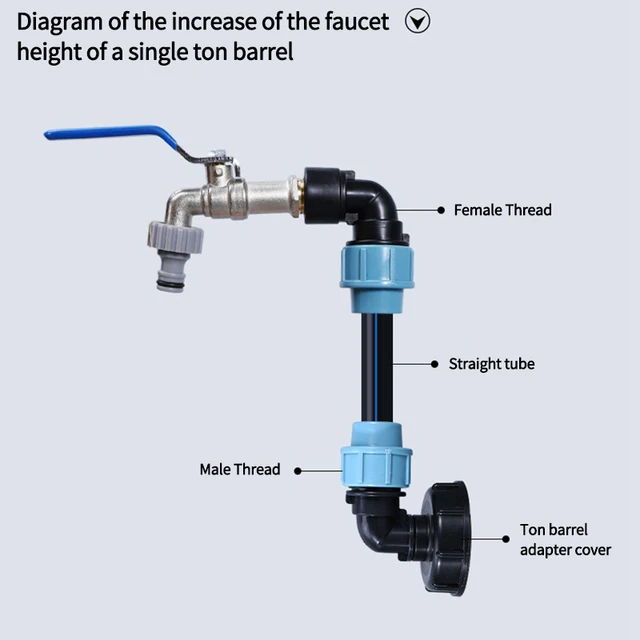 Diagram of the increase of the faucet height of a single ton barrel

Female Thread

Straight tube

Male Thread

Ton barrel adapter cover