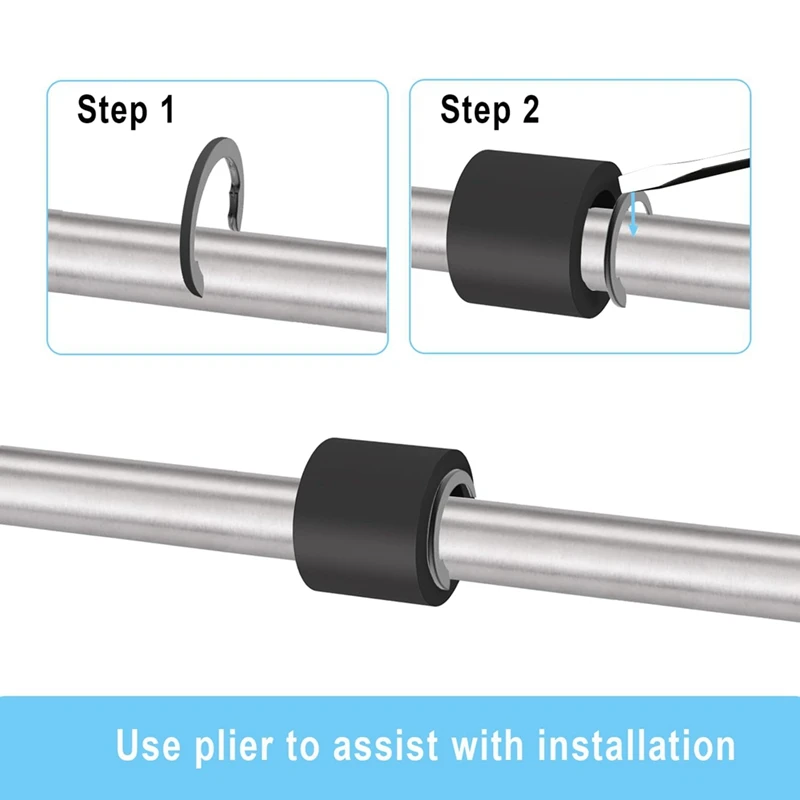 Step 1

Step 2

Use plier to assist with installation