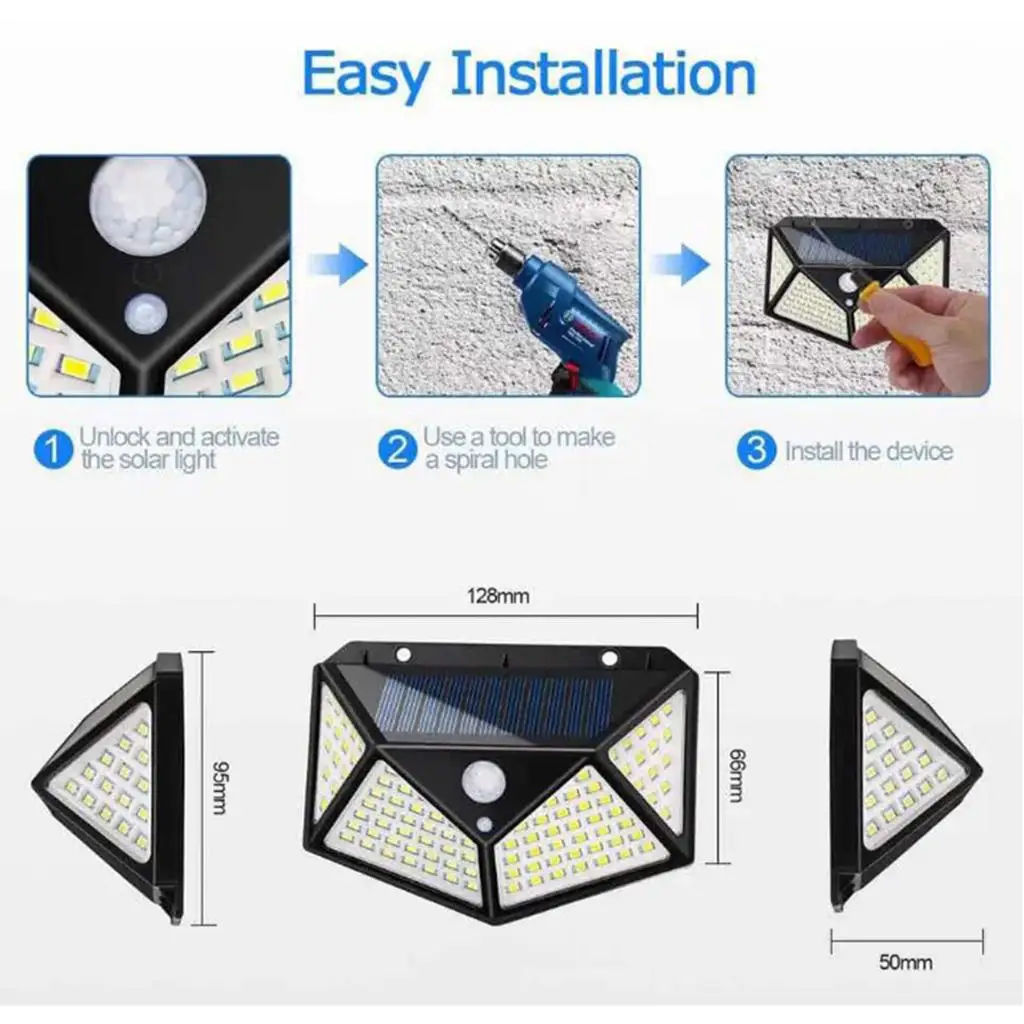 Easy Installation

1 Unlock and activate the solar light

2 Use a tool to make a spiral hole

3 Install the device

128mm

95mm

66mm

50mm