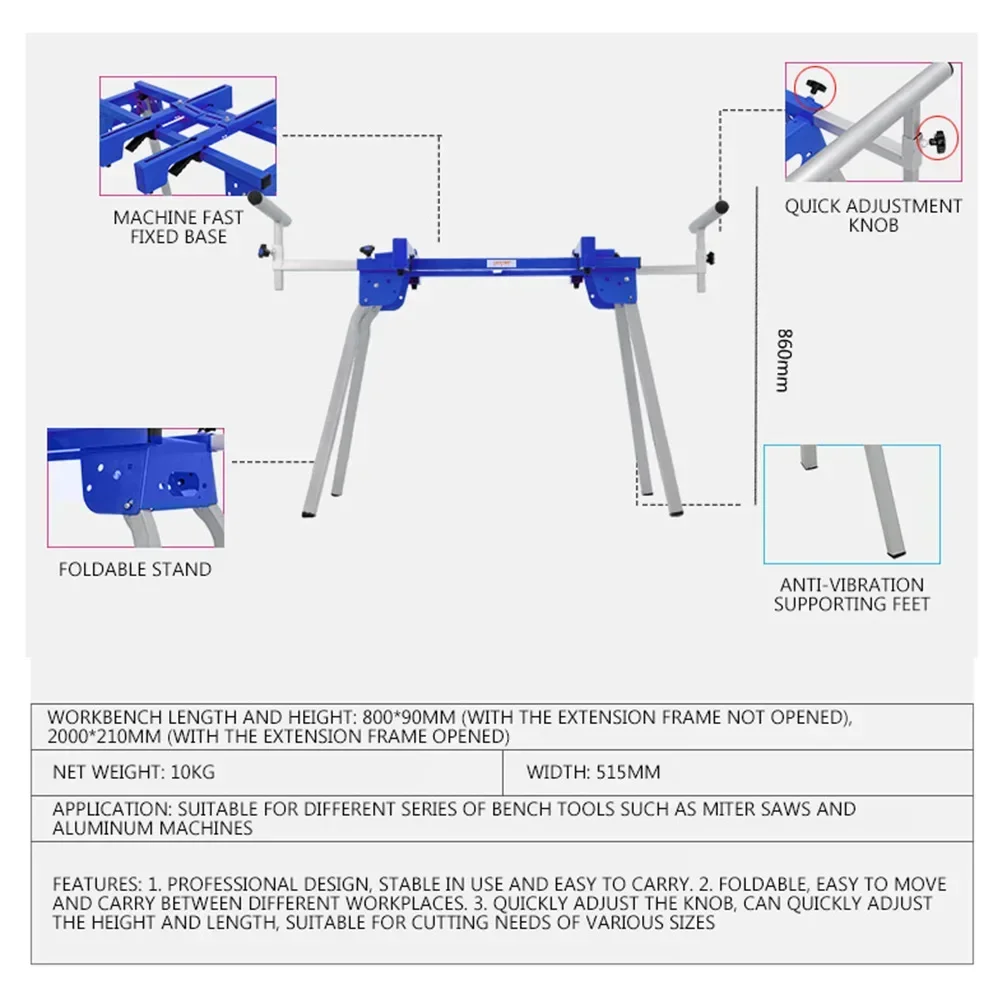 MACHINE FAST FIXED BASE

QUICK ADJUSTMENT KNOB

860mm

FOLDABLE STAND

ANTI-VIBRATION SUPPORTING FEET

| WORKBENCH LENGTH AND HEIGHT: 800*90MM (WITH THE EXTENSION FRAME NOT OPENED), 2000*210MM (WITH THE EXTENSION FRAME OPENED) | |
|---|---|
| NET WEIGHT: 10KG | WIDTH: 515MM |
| APPLICATION: SUITABLE FOR DIFFERENT SERIES OF BENCH TOOLS SUCH AS MITER SAWS AND ALUMINUM MACHINES | |
| FEATURES: 1. PROFESSIONAL DESIGN, STABLE IN USE AND EASY TO CARRY. 2. FOLDABLE, EASY TO MOVE AND CARRY BETWEEN DIFFERENT WORKPLACES. 3. QUICKLY ADJUST THE KNOB, CAN QUICKLY ADJUST THE HEIGHT AND LENGTH, SUITABLE FOR CUTTING NEEDS OF VARIOUS SIZES | |