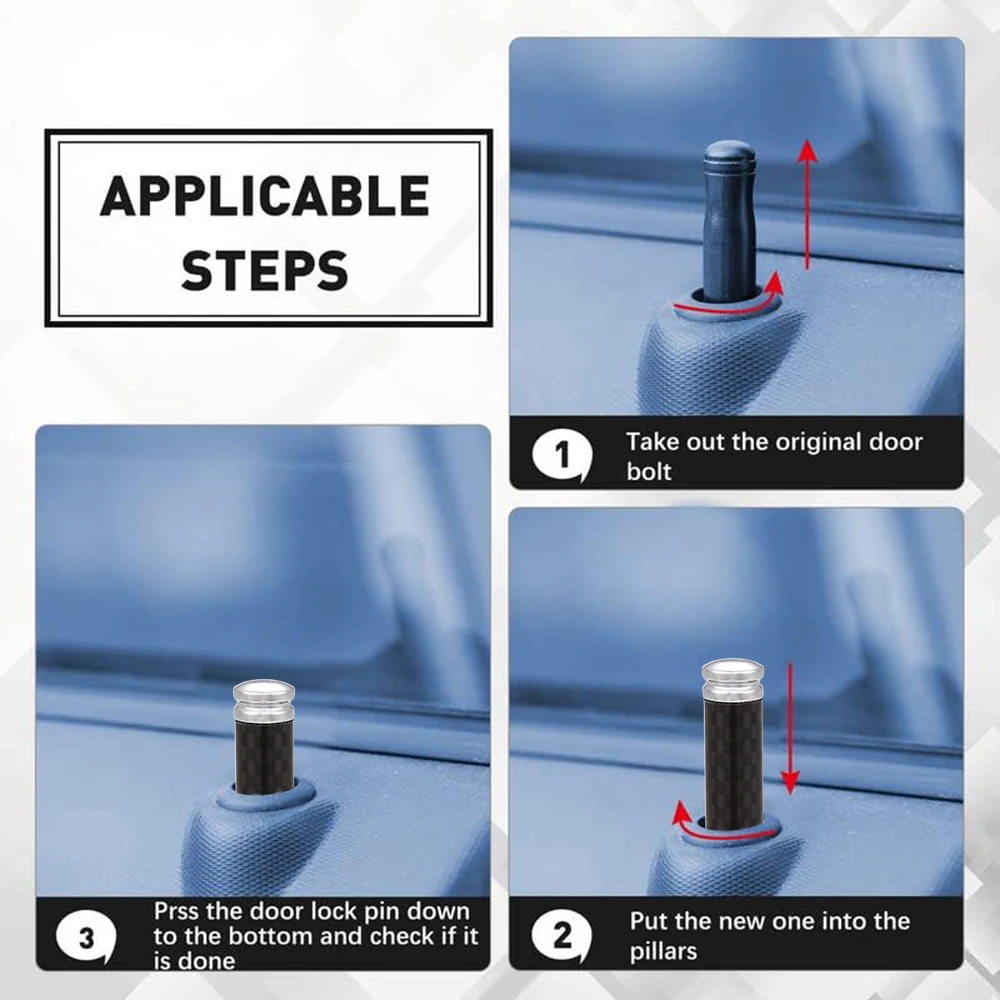 APPLICABLE STEPS

1 Take out the original door bolt

2 Put the new one into the pillars

3 Prss the door lock pin down to the bottom and check if it is done