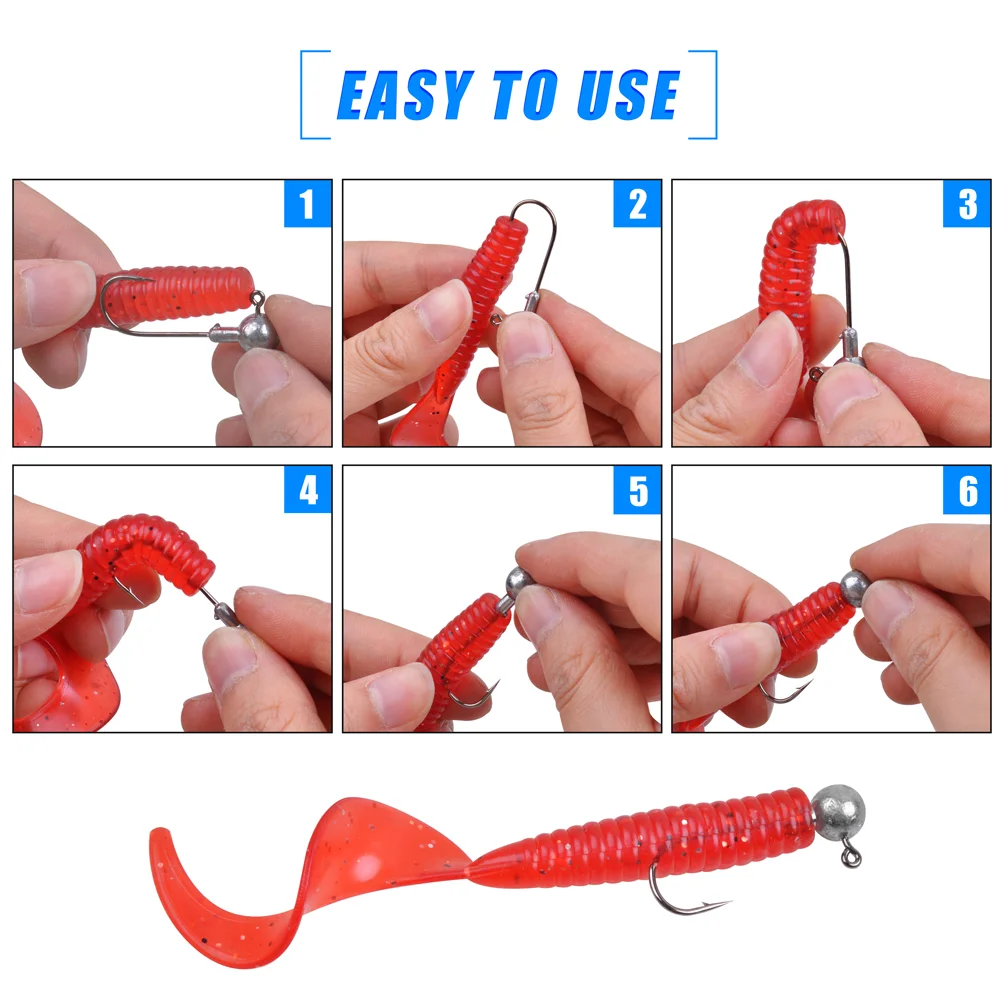 EASY TO USE

1

2

3

4

5

6