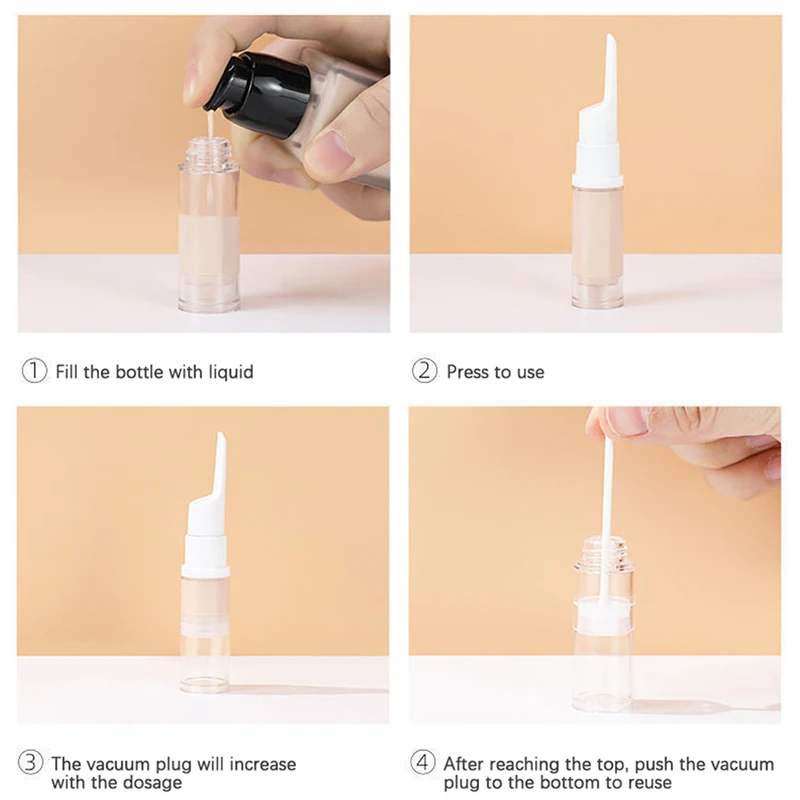 ① Fill the bottle with liquid

② Press to use

③ The vacuum plug will increase with the dosage

④ After reaching the top, push the vacuum plug to the bottom to reuse