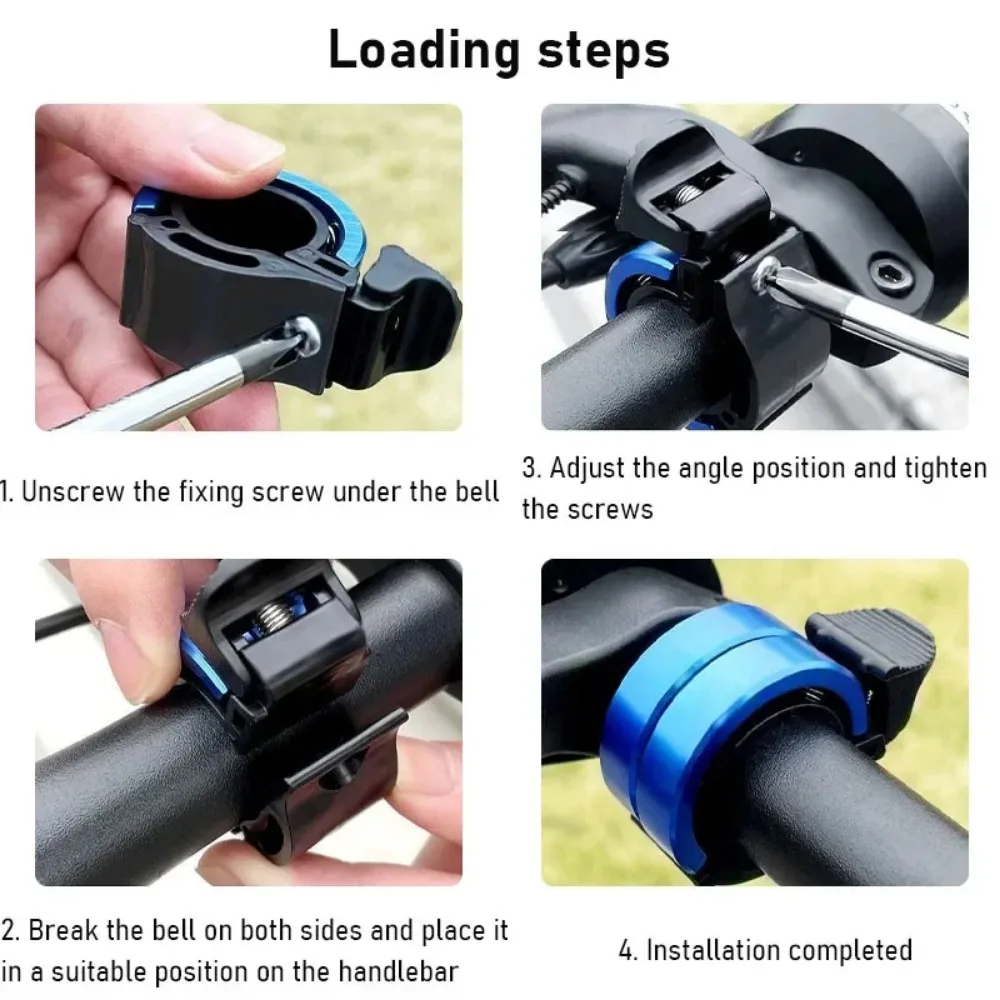 Loading steps

1. Unscrew the fixing screw under the bell

3. Adjust the angle position and tighten the screws

2. Break the bell on both sides and place it in a suitable position on the handlebar

4. Installation completed