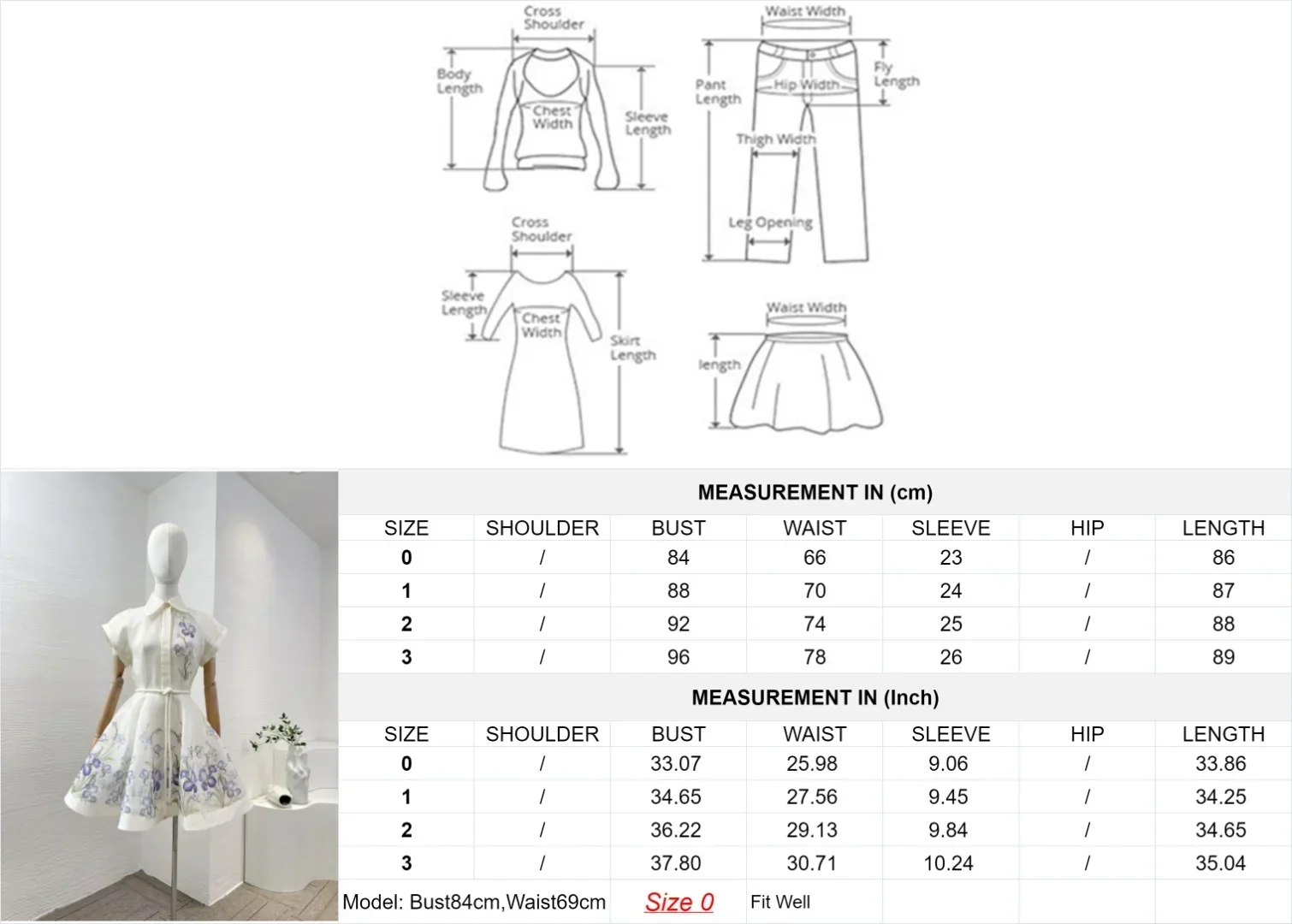 Cross Shoulder
Body Length
Chest Width
Sleeve Length

Waist Width
Pant Length
Hip Width
Fly Length
Thigh Width
Leg Opening

Cross Shoulder
Sleeve Length
Chest Width
Skirt Length

Waist Width
length

MEASUREMENT IN (cm)

| SIZE | SHOULDER | BUST | WAIST | SLEEVE | HIP | LENGTH |
|---|---|---|---|---|---|---|
| 0 | / | 84 | 66 | 23 | / | 86 |
| 1 | / | 88 | 70 | 24 | / | 87 |
| 2 | / | 92 | 74 | 25 | / | 88 |
| 3 | / | 96 | 78 | 26 | / | 89 |

MEASUREMENT IN (Inch)

| SIZE | SHOULDER | BUST | WAIST | SLEEVE | HIP | LENGTH |
|---|---|---|---|---|---|---|
| 0 | / | 33.07 | 25.98 | 9.06 | / | 33.86 |
| 1 | / | 34.65 | 27.56 | 9.45 | / | 34.25 |
| 2 | / | 36.22 | 29.13 | 9.84 | / | 34.65 |
| 3 | / | 37.80 | 30.71 | 10.24 | / | 35.04 |

Model: Bust84cm,Waist69cm Size 0 Fit Well