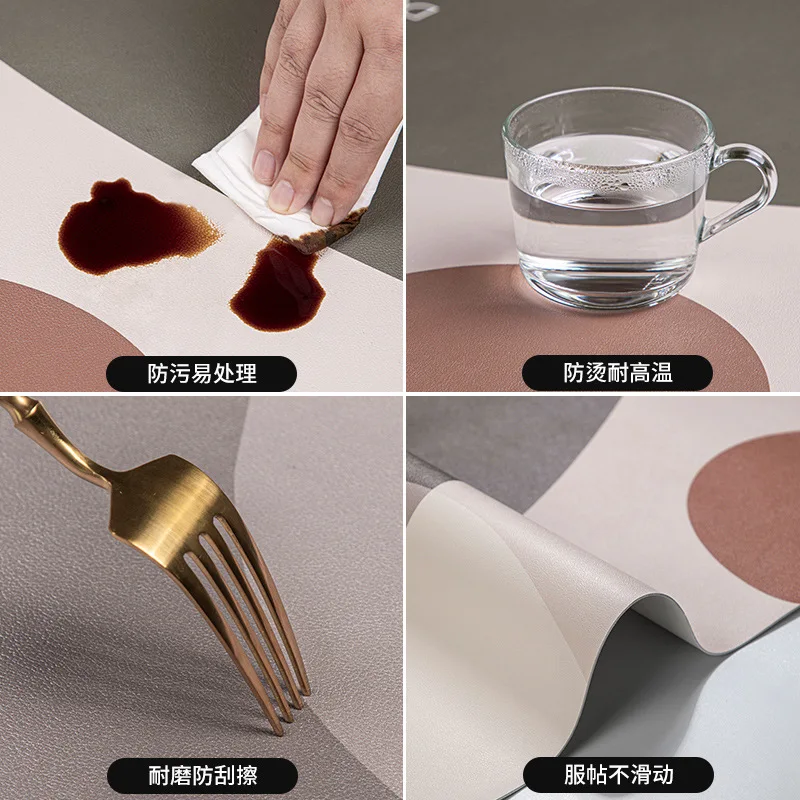 防污易处理

防烫耐高温

耐磨防刮擦

服帖不滑动