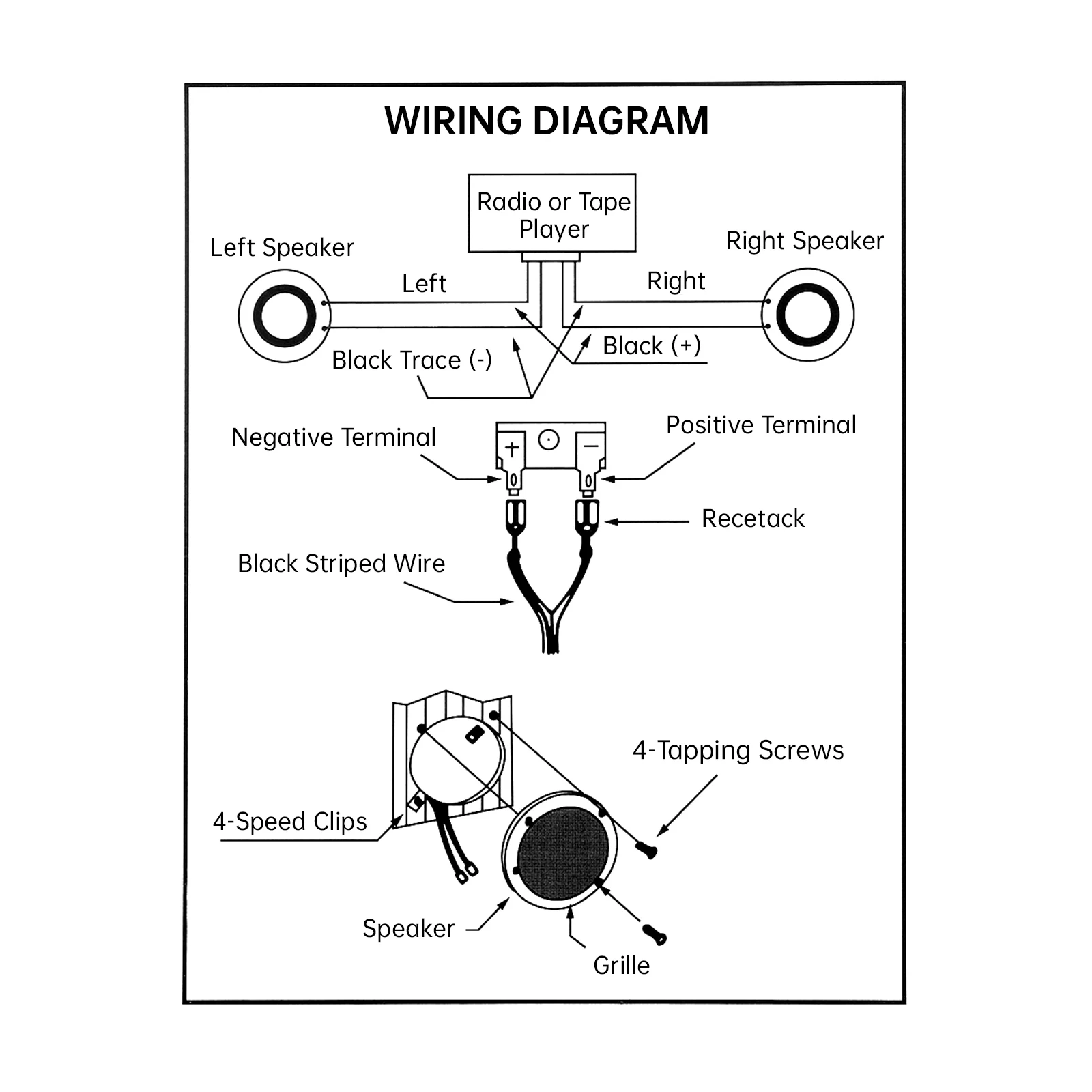 WIRING DIAGRAM

Radio or Tape Player

Left Speaker

Right Speaker

Left

Right

Black Trace (-)

Black (+)

Negative Terminal

Positive Terminal

+

−

Recetack

Black Striped Wire

4-Tapping Screws

4-Speed Clips

Speaker

Grille