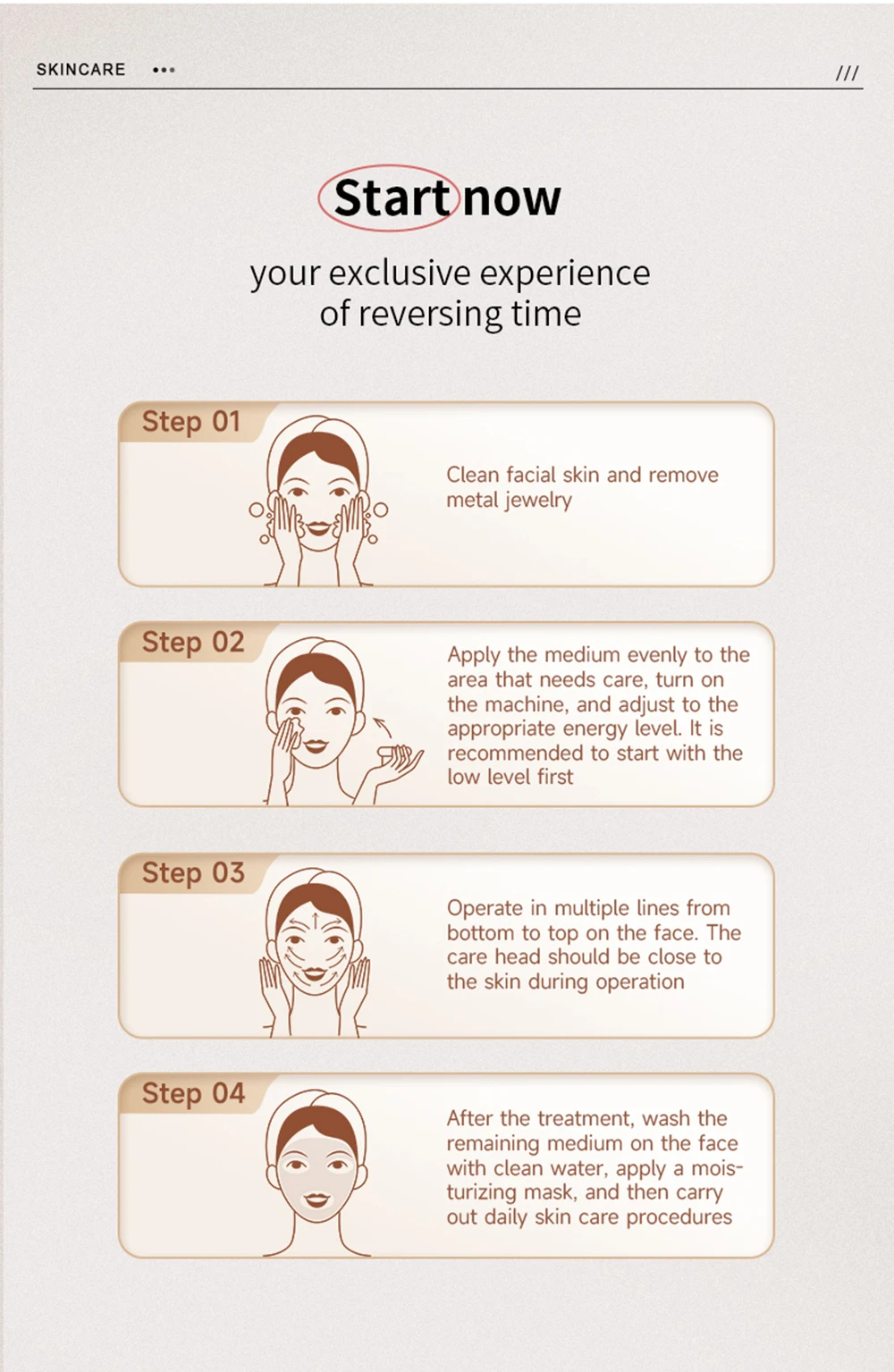 SKINCARE •••

///

Start now

your exclusive experience of reversing time

Step 01

Clean facial skin and remove metal jewelry

Step 02

Apply the medium evenly to the area that needs care, turn on the machine, and adjust to the appropriate energy level. It is recommended to start with the low level first

Step 03

Operate in multiple lines from bottom to top on the face. The care head should be close to the skin during operation

Step 04

After the treatment, wash the remaining medium on the face with clean water, apply a moisturizing mask, and then carry out daily skin care procedures