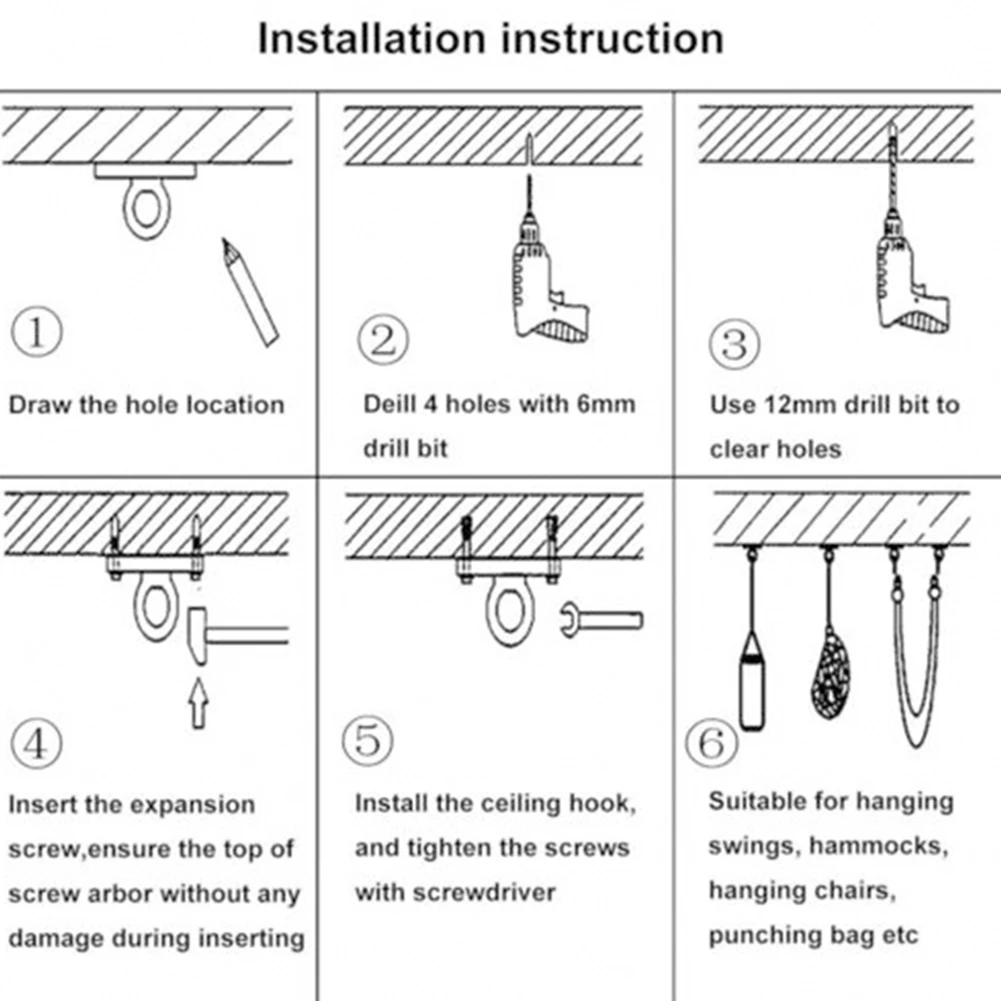 Installation instruction

①

Draw the hole location

②

Deill 4 holes with 6mm drill bit

③

Use 12mm drill bit to clear holes

④

Insert the expansion screw,ensure the top of screw arbor without any damage during inserting

⑤

Install the ceiling hook, and tighten the screws with screwdriver

⑥

Suitable for hanging swings, hammocks, hanging chairs, punching bag etc