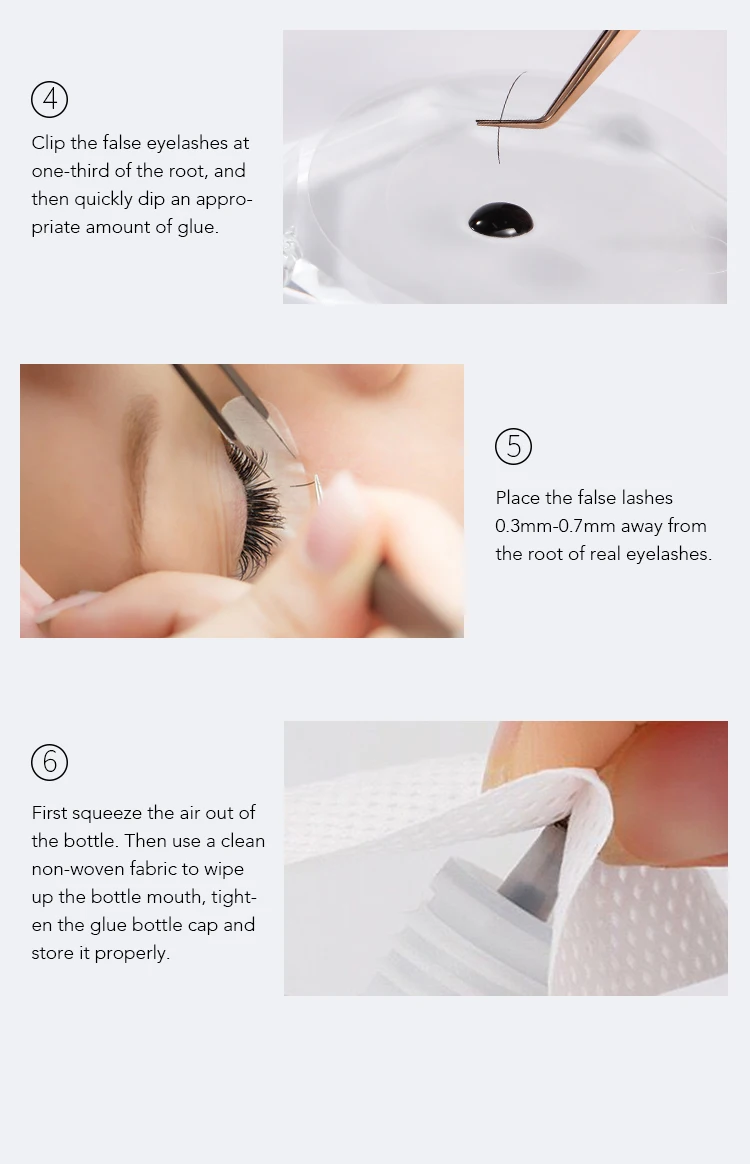 ④

Clip the false eyelashes at one-third of the root, and then quickly dip an appropriate amount of glue.

⑤

Place the false lashes 0.3mm-0.7mm away from the root of real eyelashes.

⑥

First squeeze the air out of the bottle. Then use a clean non-woven fabric to wipe up the bottle mouth, tighten the glue bottle cap and store it properly.