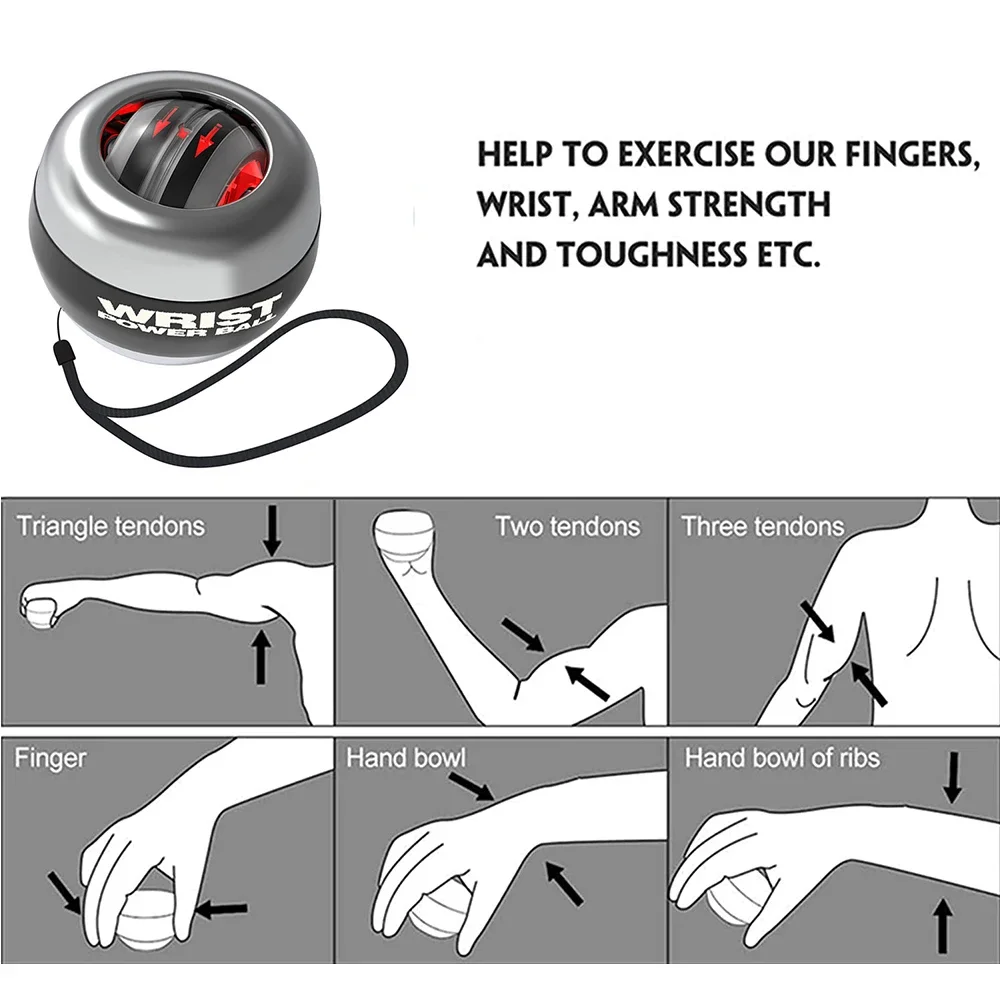 WRIST
POWER BALL

HELP TO EXERCISE OUR FINGERS, WRIST, ARM STRENGTH AND TOUGHNESS ETC.

Triangle tendons

Two tendons

Three tendons

Finger

Hand bowl

Hand bowl of ribs