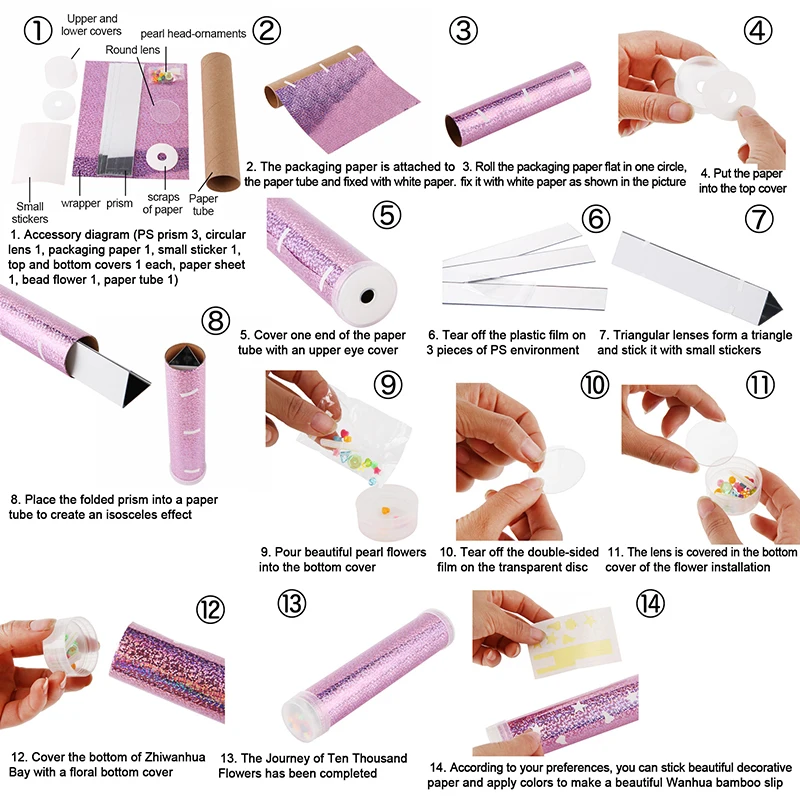 ①
Upper and lower covers
pearl head-ornaments
Round lens
Small stickers
wrapper
prism
scraps of paper
Paper tube

1. Accessory diagram (PS prism 3, circular lens 1, packaging paper 1, small sticker 1, top and bottom covers 1 each, paper sheet 1, bead flower 1, paper tube 1)

②
2. The packaging paper is attached to the paper tube and fixed with white paper.

③
3. Roll the packaging paper flat in one circle, fix it with white paper as shown in the picture

④
4. Put the paper into the top cover

⑤
5. Cover one end of the paper tube with an upper eye cover

⑥
6. Tear off the plastic film on 3 pieces of PS environment

⑦
7. Triangular lenses form a triangle and stick it with small stickers

⑧
8. Place the folded prism into a paper tube to create an isosceles effect

⑨
9. Pour beautiful pearl flowers into the bottom cover

⑩
10. Tear off the double-sided film on the transparent disc

⑪
11. The lens is covered in the bottom cover of the flower installation

⑫
12. Cover the bottom of Zhiwanhua Bay with a floral bottom cover

⑬
13. The Journey of Ten Thousand Flowers has been completed

⑭
14. According to your preferences, you can stick beautiful decorative paper and apply colors to make a beautiful Wanhua bamboo slip