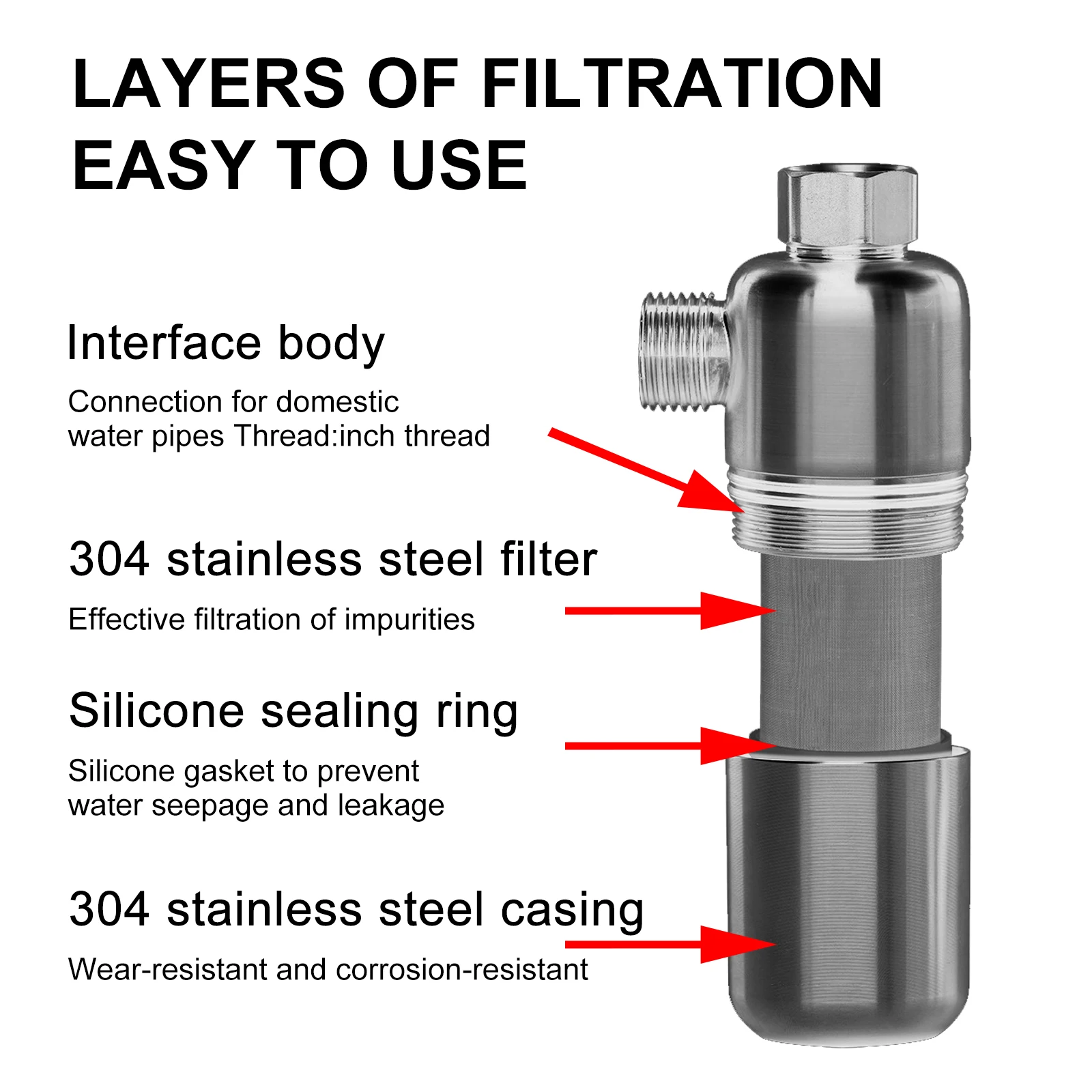 LAYERS OF FILTRATION
EASY TO USE

Interface body

Connection for domestic water pipes Thread:inch thread

304 stainless steel filter

Effective filtration of impurities

Silicone sealing ring

Silicone gasket to prevent water seepage and leakage

304 stainless steel casing

Wear-resistant and corrosion-resistant