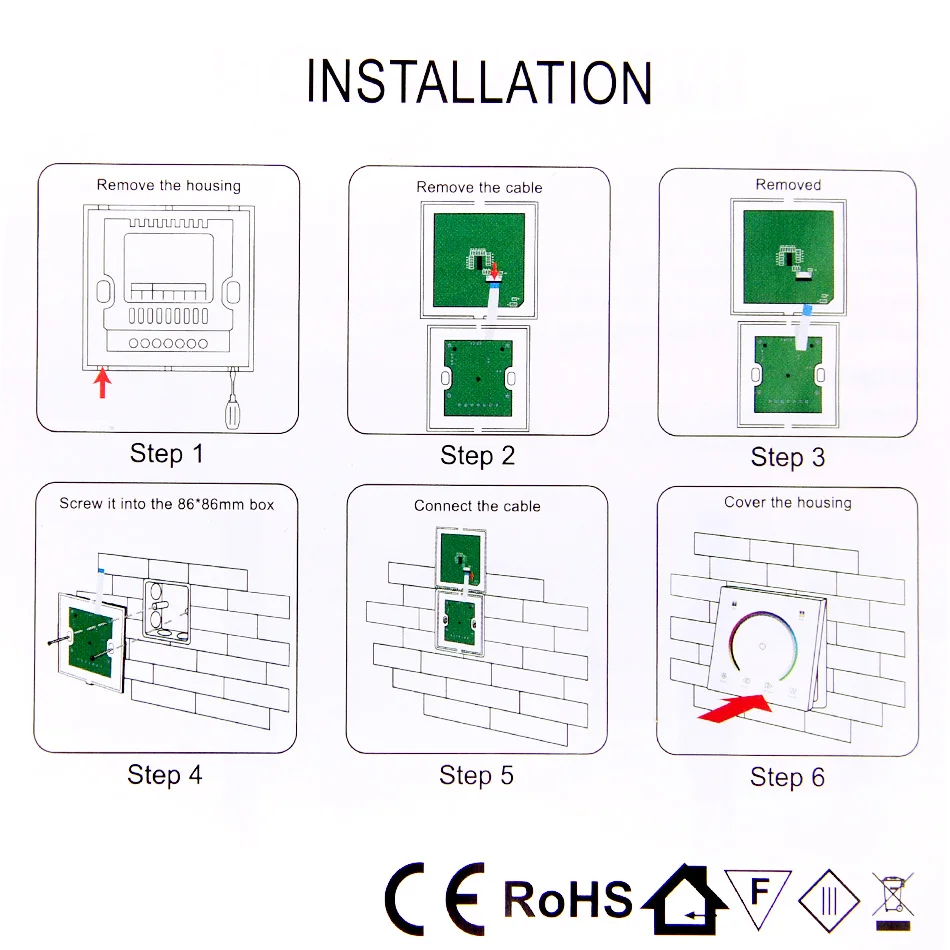 INSTALLATION

Remove the housing

Step 1

Remove the cable

Step 2

Removed

Step 3

Screw it into the 86*86mm box

Step 4

Connect the cable

Step 5

Cover the housing

Step 6

CE RoHS F