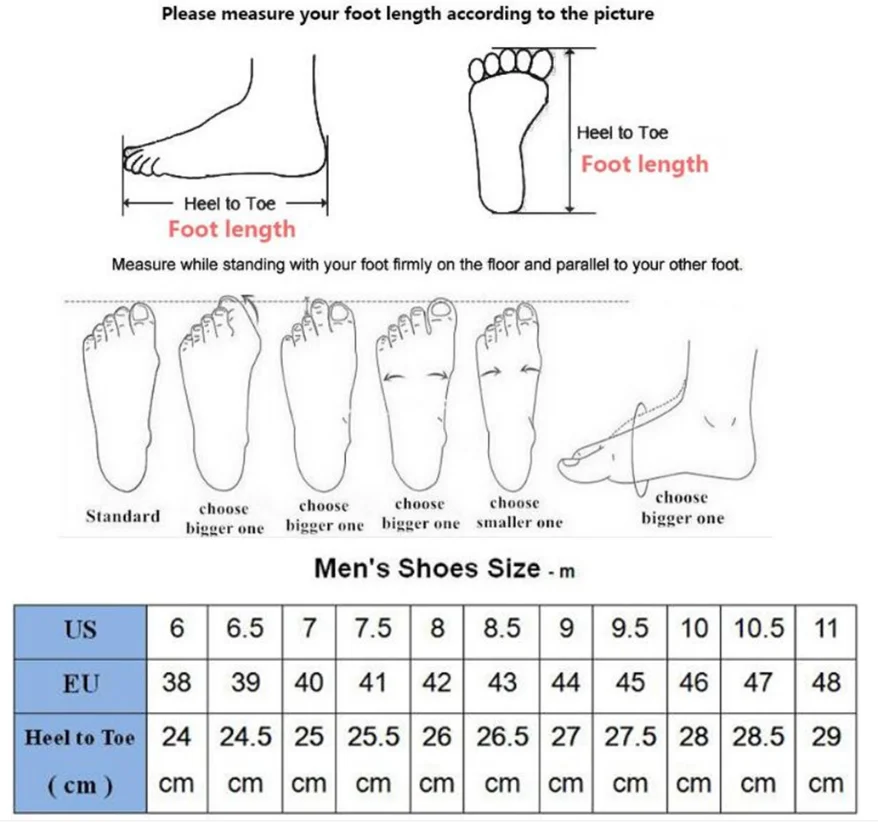 Please measure your foot length according to the picture

Heel to Toe
Foot length

Heel to Toe
Foot length

Measure while standing with your foot firmly on the floor and parallel to your other foot.

Standard

choose bigger one

choose bigger one

choose bigger one

choose smaller one

choose bigger one

Men's Shoes Size - m

| US | 6 | 6.5 | 7 | 7.5 | 8 | 8.5 | 9 | 9.5 | 10 | 10.5 | 11 |
|---|---|---|---|---|---|---|---|---|---|---|---|
| EU | 38 | 39 | 40 | 41 | 42 | 43 | 44 | 45 | 46 | 47 | 48 |
| Heel to Toe ( cm ) | 24 cm | 24.5 cm | 25 cm | 25.5 cm | 26 cm | 26.5 cm | 27 cm | 27.5 cm | 28 cm | 28.5 cm | 29 cm |