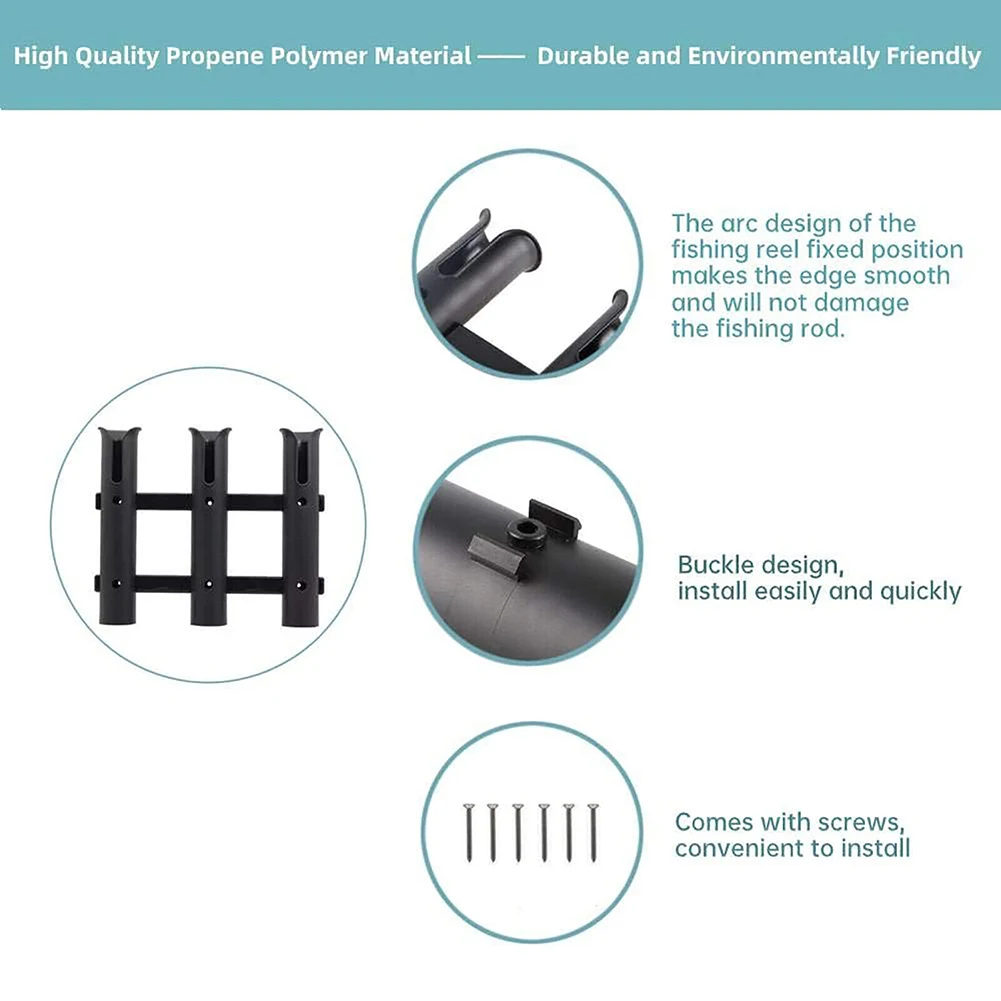 High Quality Propene Polymer Material —— Durable and Environmentally Friendly

The arc design of the fishing reel fixed position makes the edge smooth and will not damage the fishing rod.

Buckle design, install easily and quickly

Comes with screws, convenient to install