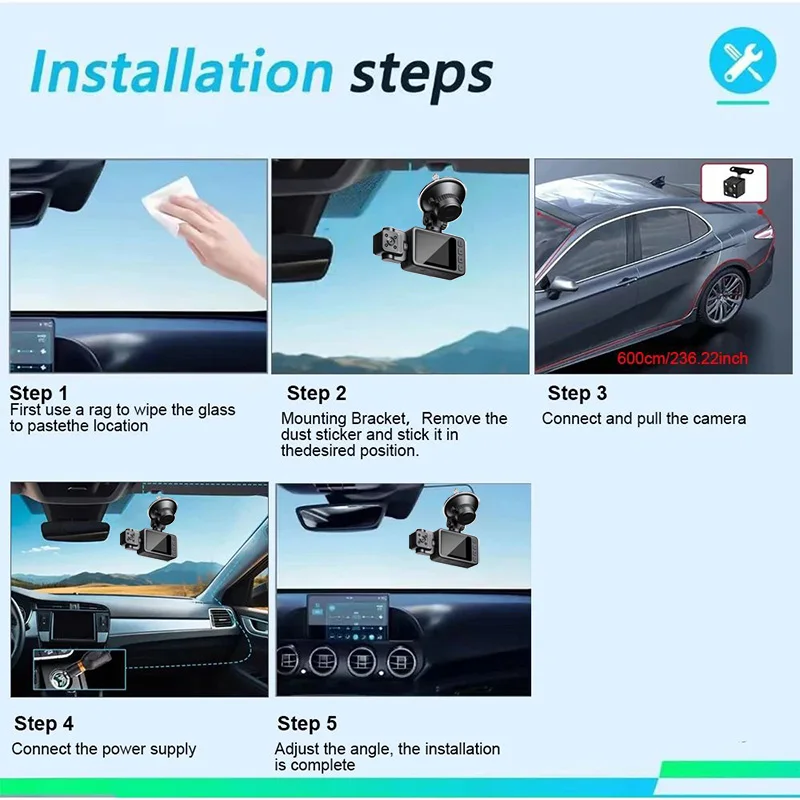 Installation steps

600cm/236.22inch

Step 1
First use a rag to wipe the glass to pastethe location

Step 2
Mounting Bracket, Remove the dust sticker and stick it in thedesired position.

Step 3
Connect and pull the camera

Step 4
Connect the power supply

Step 5
Adjust the angle, the installation is complete