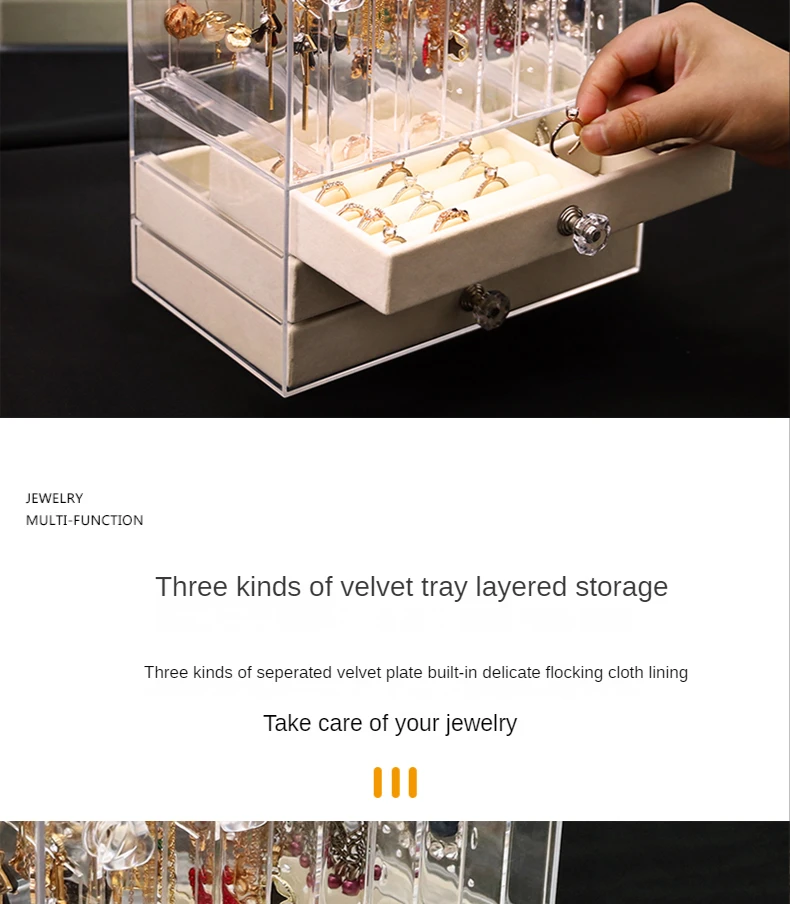 JEWELRY
MULTI-FUNCTION

Three kinds of velvet tray layered storage

Three kinds of seperated velvet plate built-in delicate flocking cloth lining

Take care of your jewelry