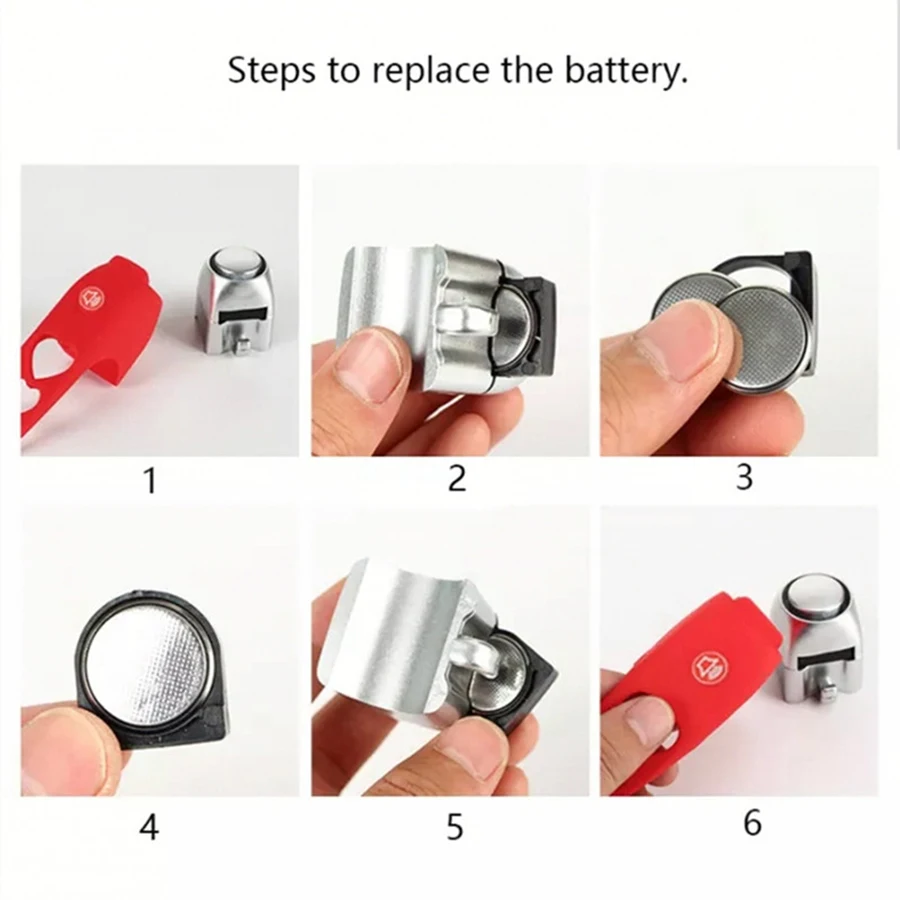 Steps to replace the battery.

1

2

3

4

5

6