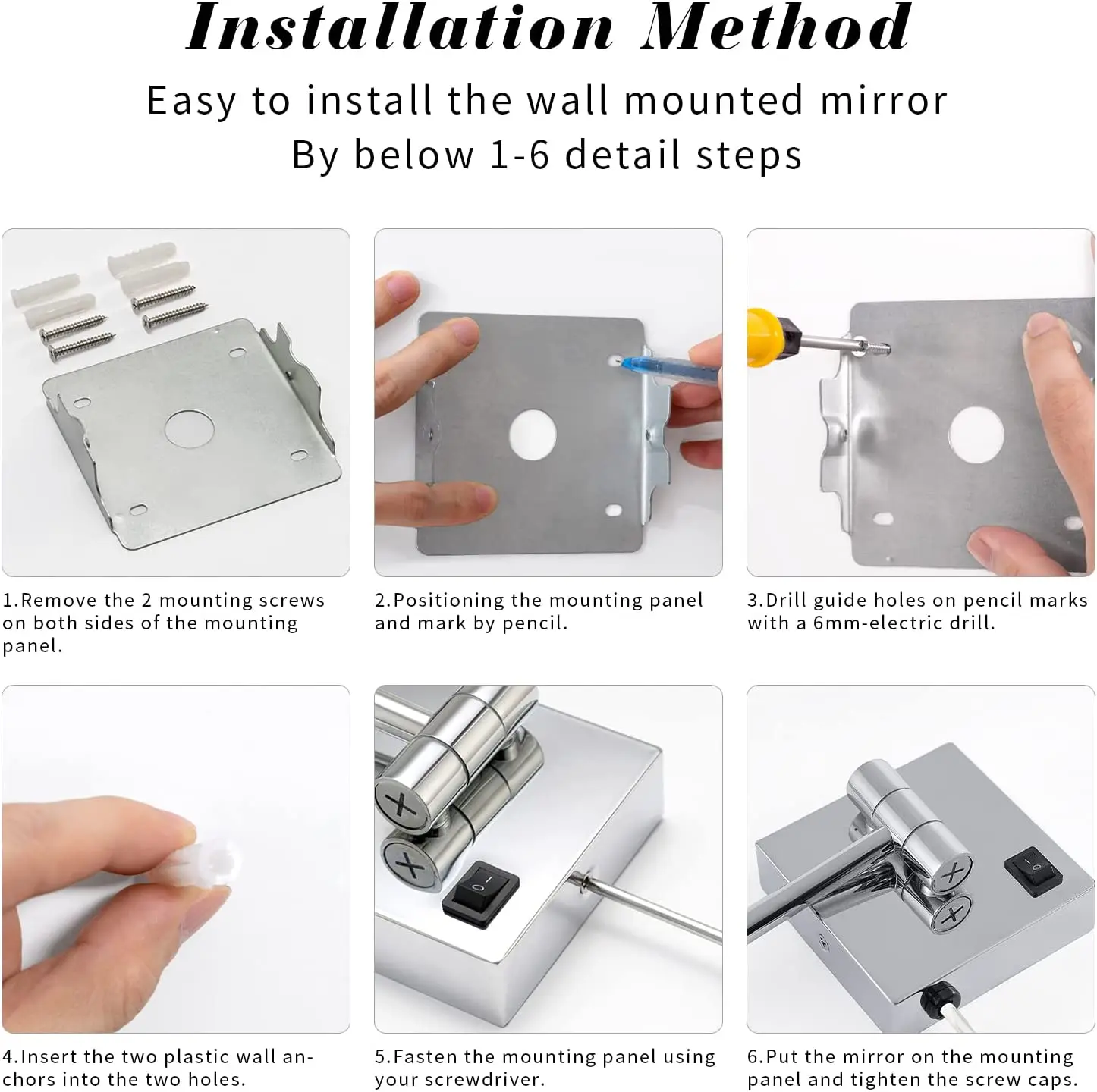 Installation Method

Easy to install the wall mounted mirror
By below 1-6 detail steps

1.Remove the 2 mounting screws on both sides of the mounting panel.

2.Positioning the mounting panel and mark by pencil.

3.Drill guide holes on pencil marks with a 6mm-electric drill.

4.Insert the two plastic wall anchors into the two holes.

5.Fasten the mounting panel using your screwdriver.

6.Put the mirror on the mounting panel and tighten the screw caps.