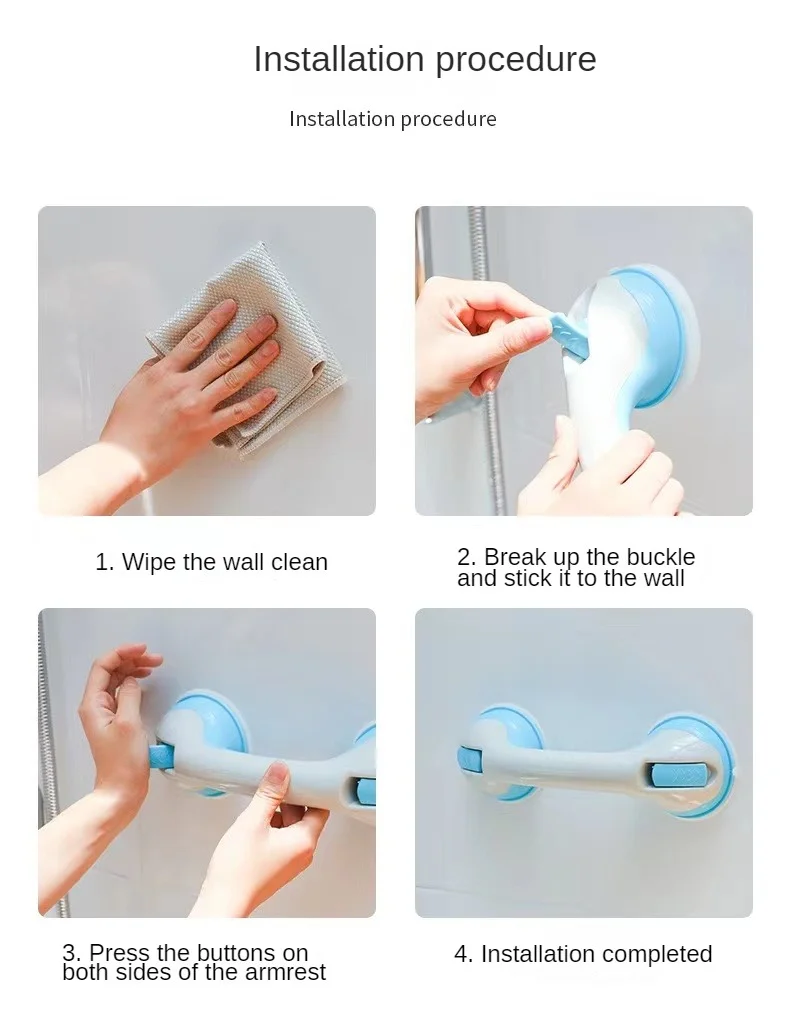 Installation procedure

Installation procedure

1. Wipe the wall clean

2. Break up the buckle and stick it to the wall

3. Press the buttons on both sides of the armrest

4. Installation completed