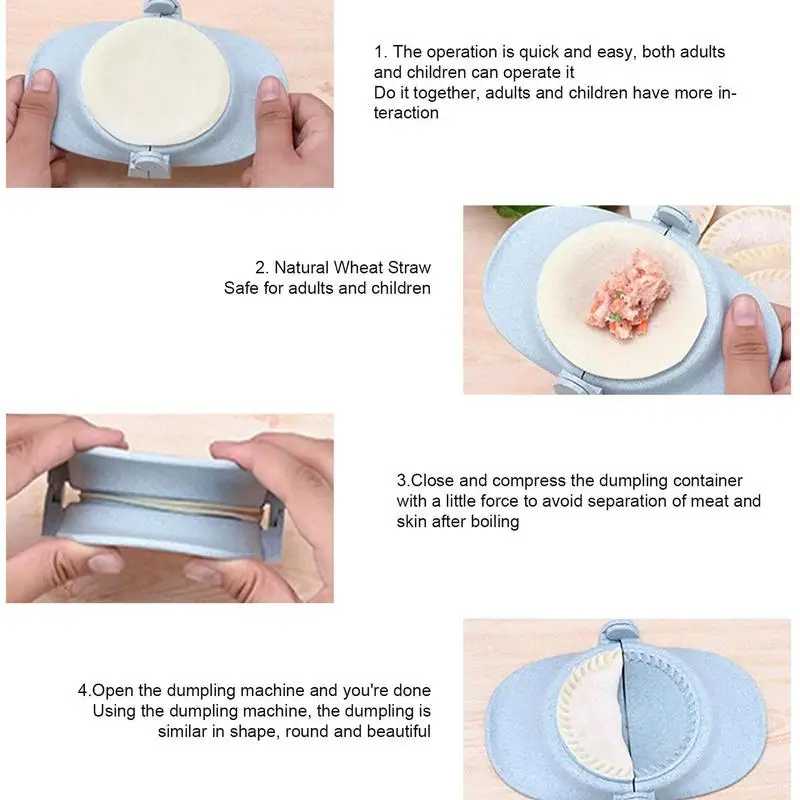 1. The operation is quick and easy, both adults and children can operate it
Do it together, adults and children have more interaction

2. Natural Wheat Straw
Safe for adults and children

3.Close and compress the dumpling container with a little force to avoid separation of meat and skin after boiling

4.Open the dumpling machine and you're done
Using the dumpling machine, the dumpling is similar in shape, round and beautiful