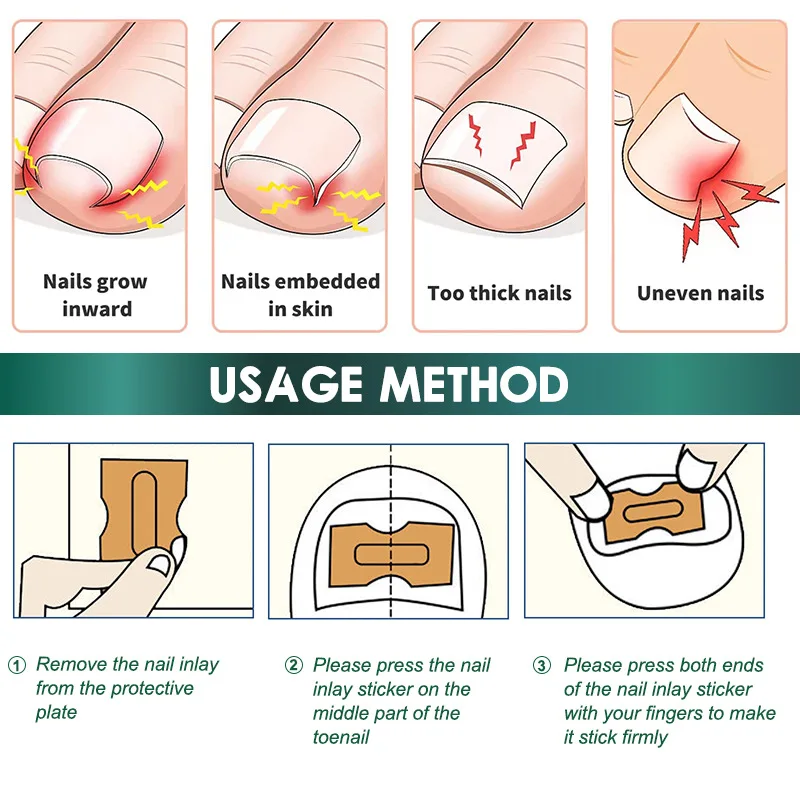 Nails grow inward

Nails embedded in skin

Too thick nails

Uneven nails

USAGE METHOD

① Remove the nail inlay from the protective plate

② Please press the nail inlay sticker on the middle part of the toenail

③ Please press both ends of the nail inlay sticker with your fingers to make it stick firmly