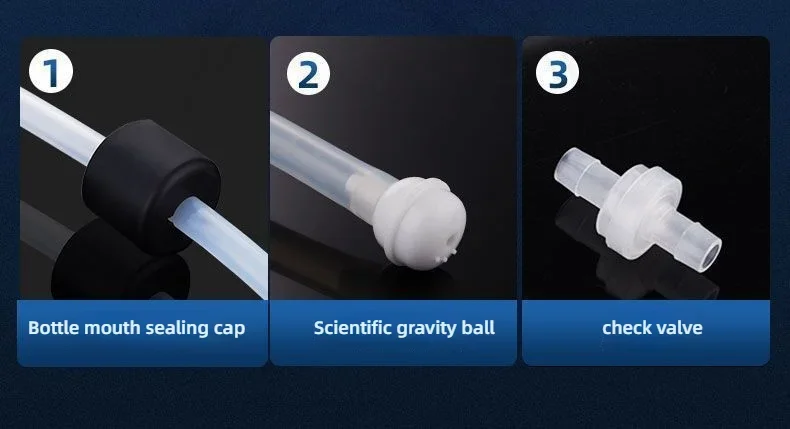 1

Bottle mouth sealing cap

2

Scientific gravity ball

3

check valve