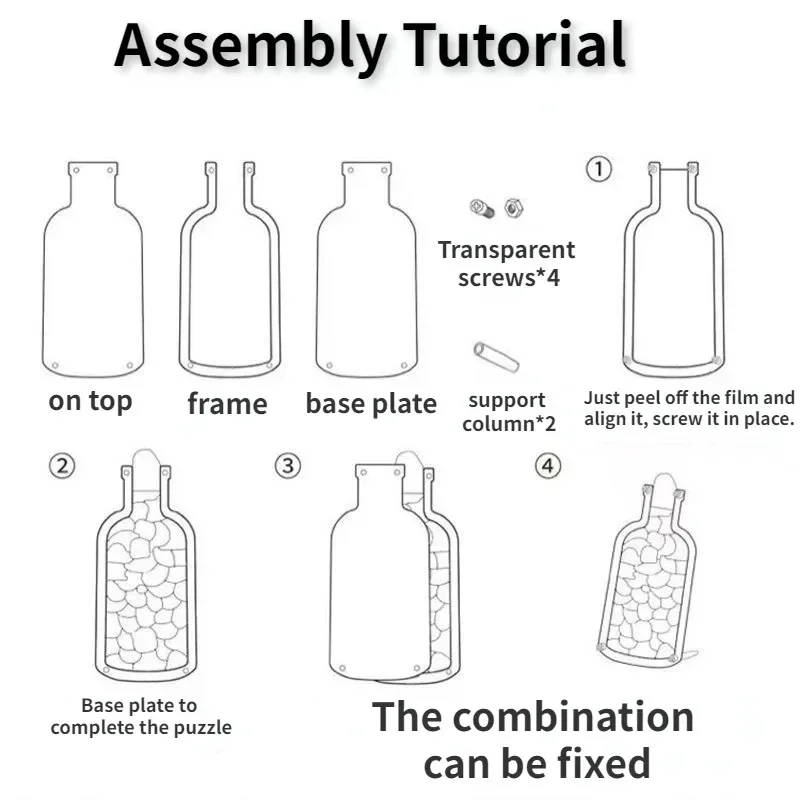 Assembly Tutorial

on top

frame

base plate

Transparent screws*4

support column*2

①

Just peel off the film and align it, screw it in place.

②

Base plate to complete the puzzle

③

④

The combination can be fixed