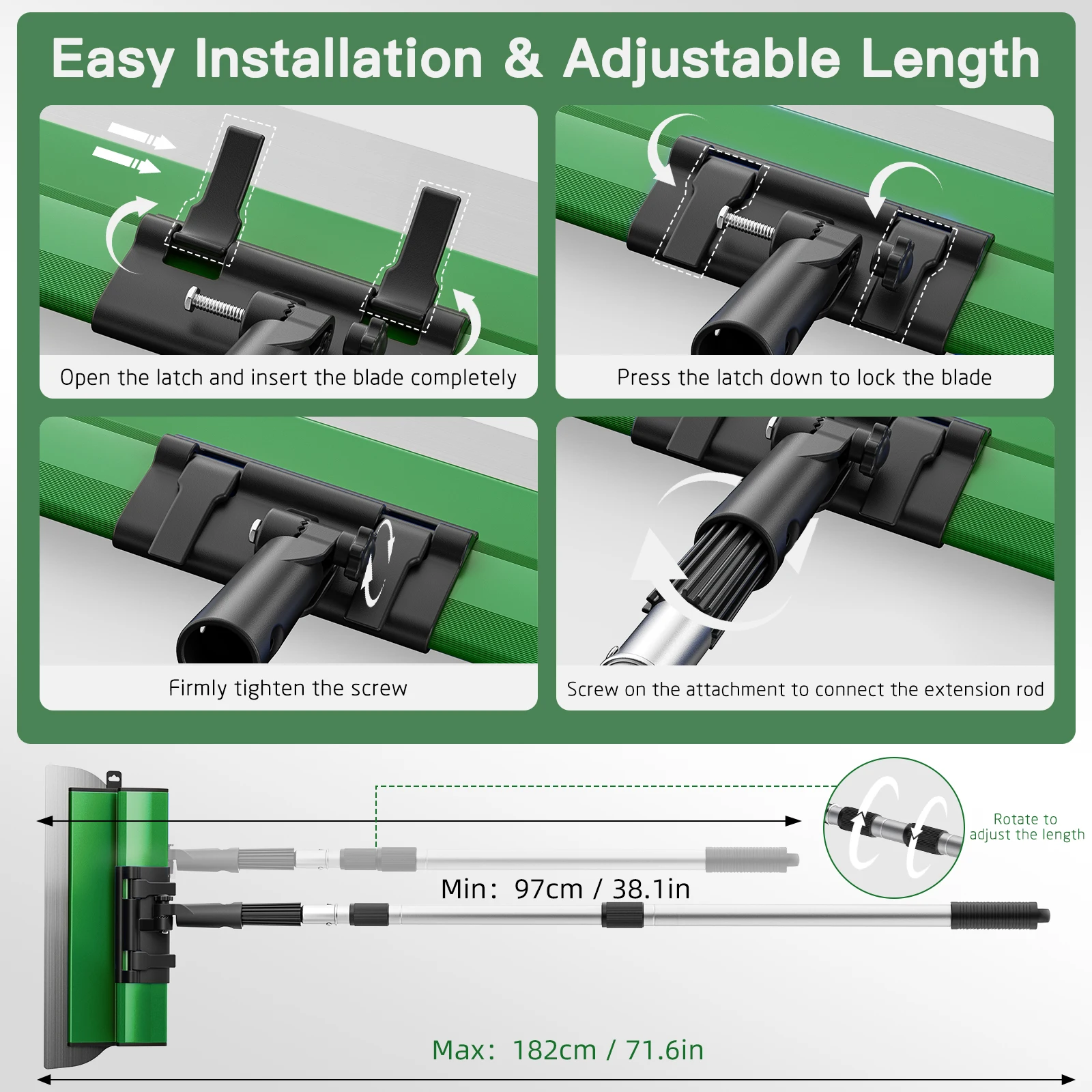 Easy Installation & Adjustable Length

Open the latch and insert the blade completely

Press the latch down to lock the blade

Firmly tighten the screw

Screw on the attachment to connect the extension rod

Rotate to adjust the length

Min: 97cm / 38.1in

Max: 182cm / 71.6in