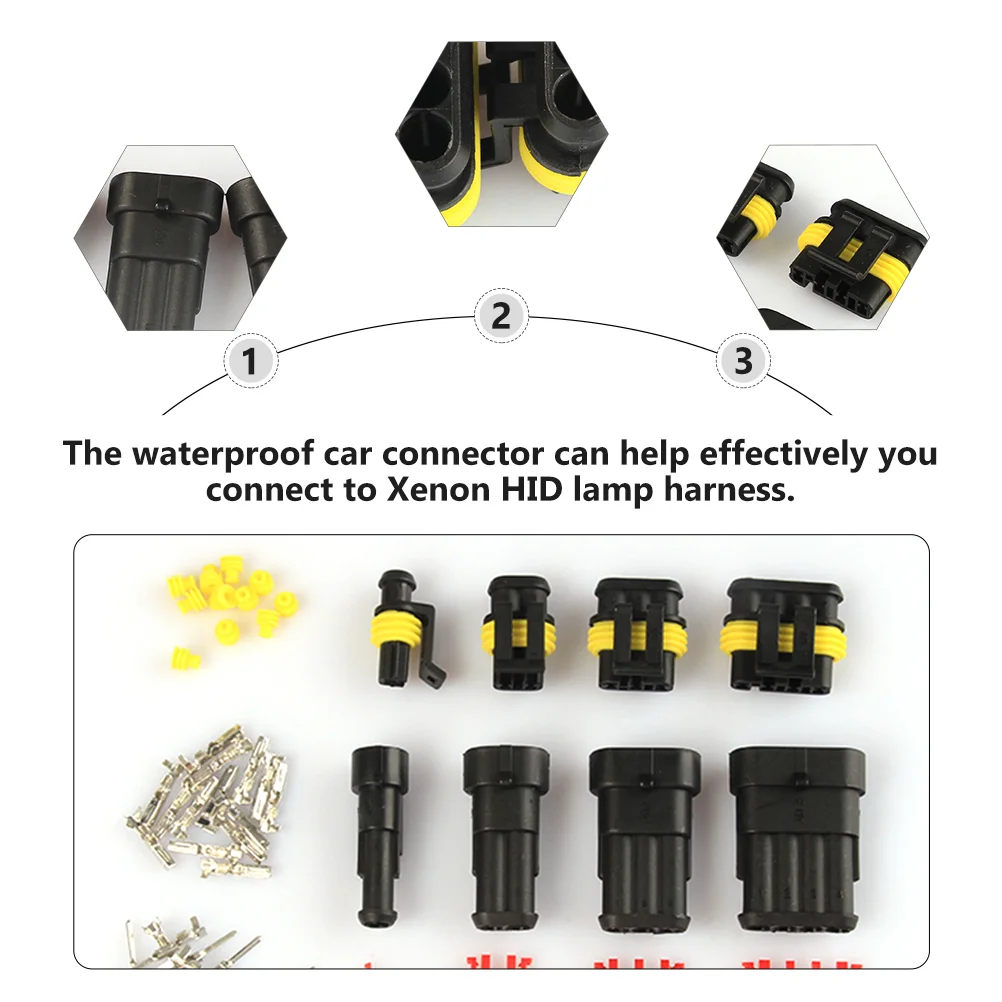 1

2

3

The waterproof car connector can help effectively you connect to Xenon HID lamp harness.