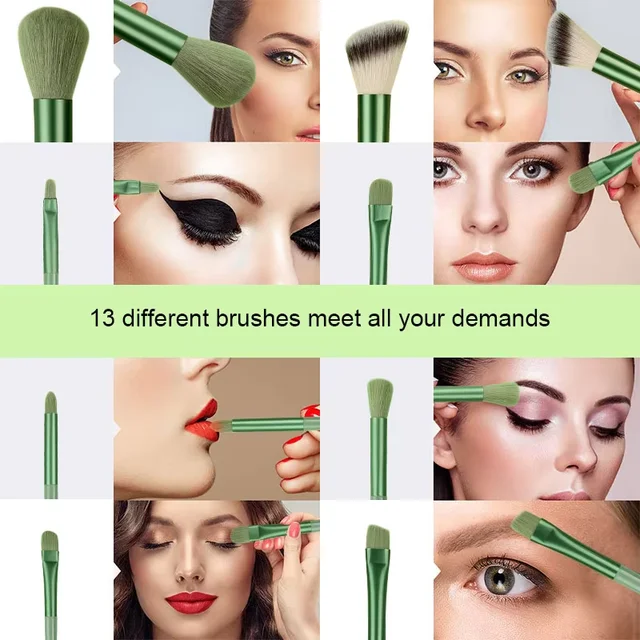 13 different brushes meet all your demands