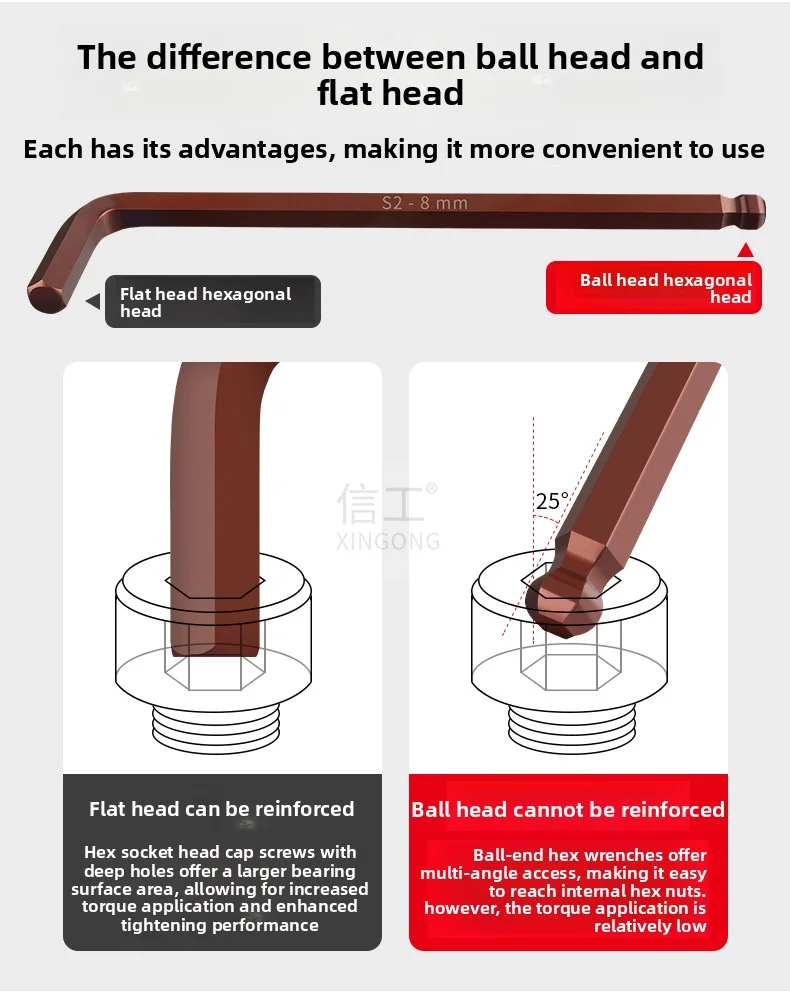 The difference between ball head and flat head

Each has its advantages, making it more convenient to use

S2 - 8 mm

Flat head hexagonal head

Ball head hexagonal head

信工®
XINGONG

25°

Flat head can be reinforced

Hex socket head cap screws with deep holes offer a larger bearing surface area, allowing for increased torque application and enhanced tightening performance

Ball head cannot be reinforced

Ball-end hex wrenches offer multi-angle access, making it easy to reach internal hex nuts. however, the torque application is relatively low