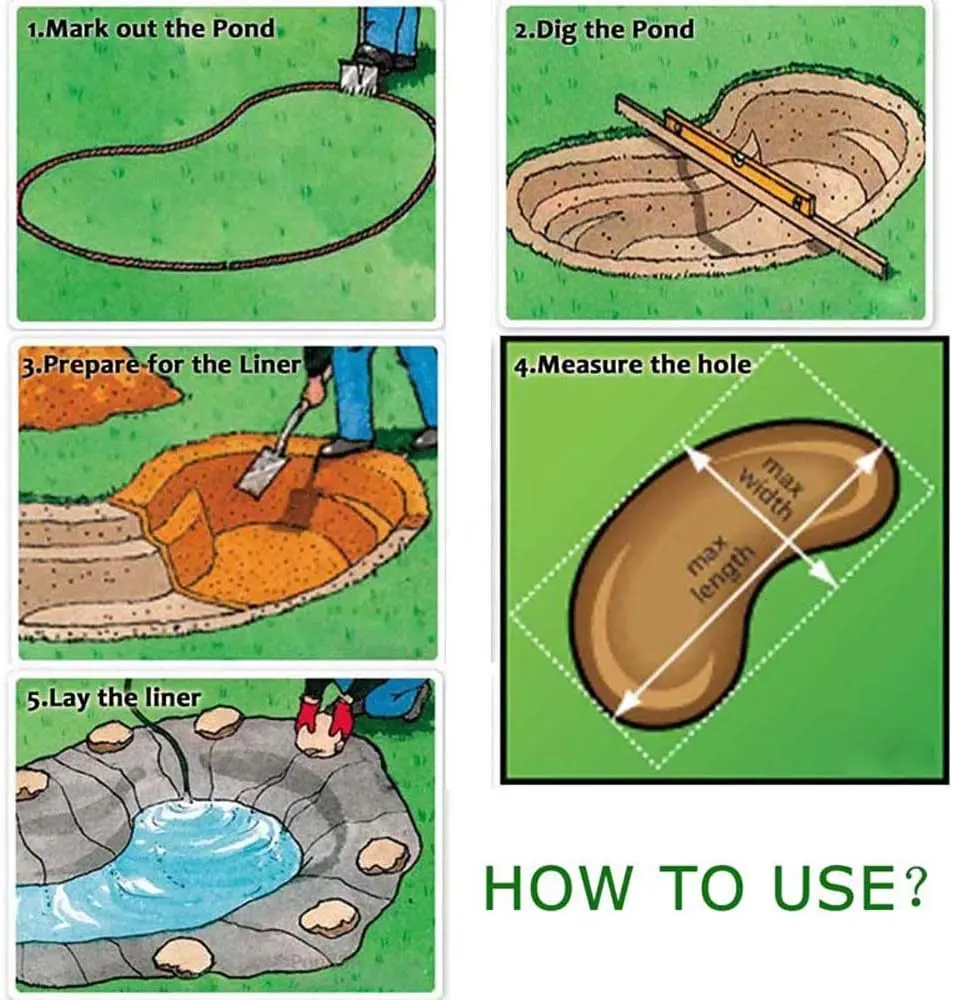 1.Mark out the Pond

2.Dig the Pond

3.Prepare for the Liner

4.Measure the hole

max width

max length

5.Lay the liner

HOW TO USE?