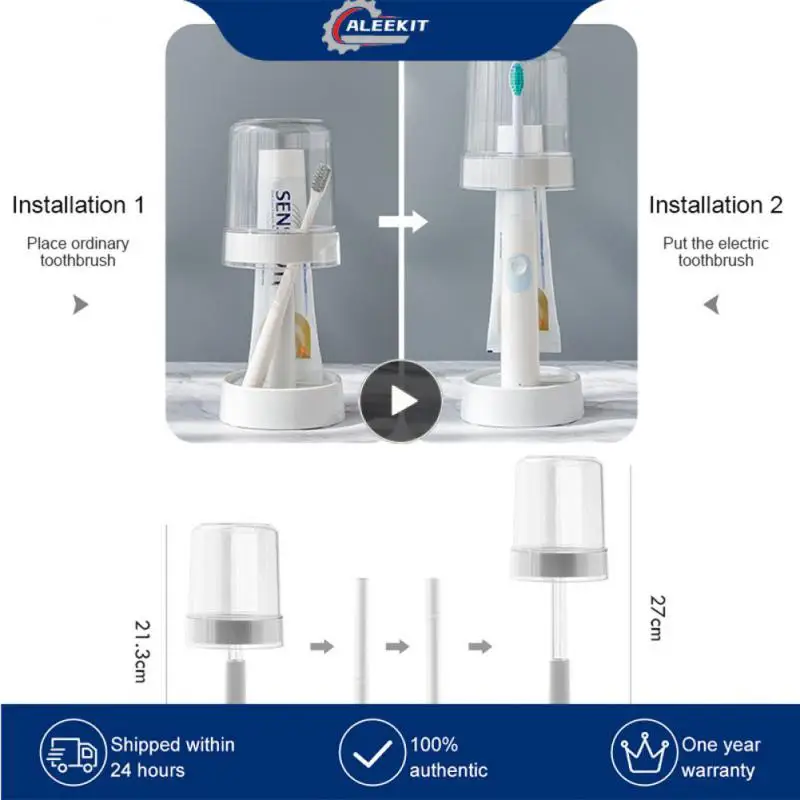 ALEEKIT

Installation 1

Place ordinary toothbrush

SEN

Installation 2

Put the electric toothbrush

21.3cm

27cm

Shipped within 24 hours

100% authentic

One year warranty