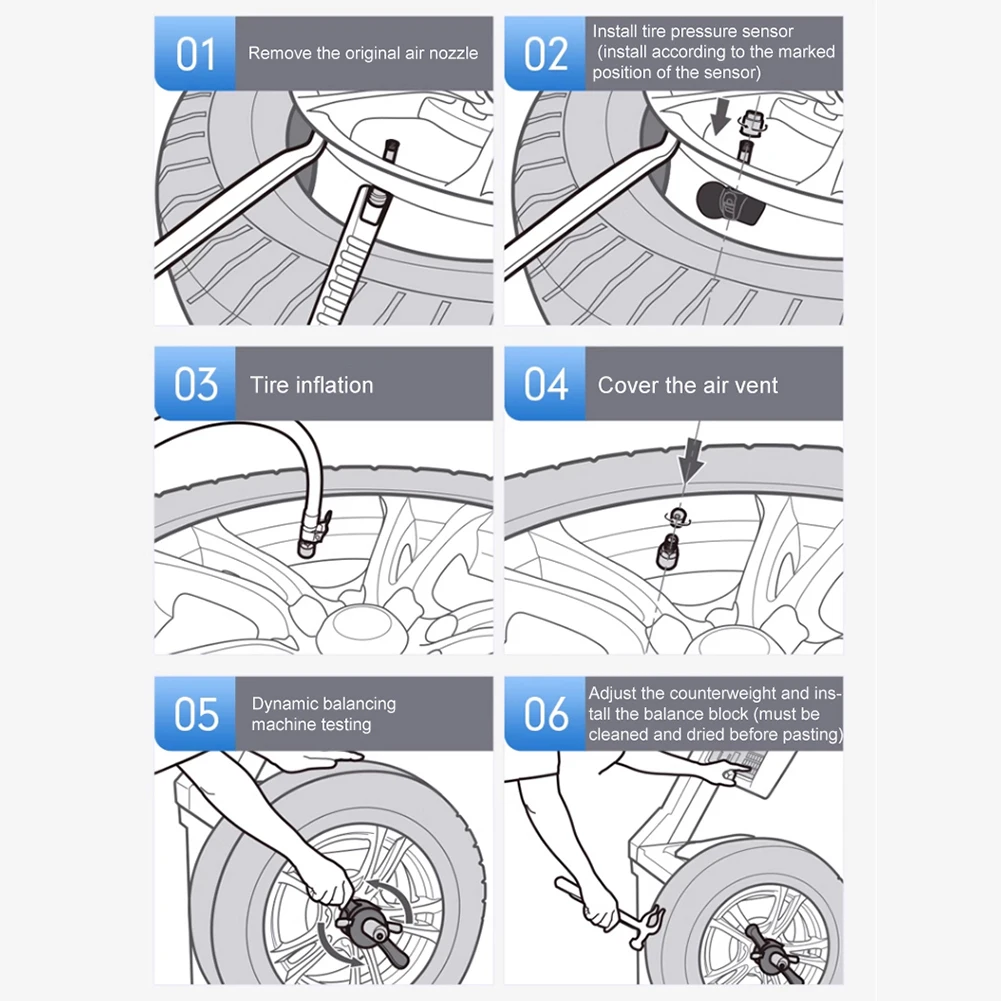 01 Remove the original air nozzle

02 Install tire pressure sensor (install according to the marked position of the sensor)

03 Tire inflation

04 Cover the air vent

05 Dynamic balancing machine testing

06 Adjust the counterweight and install the balance block (must be cleaned and dried before pasting)