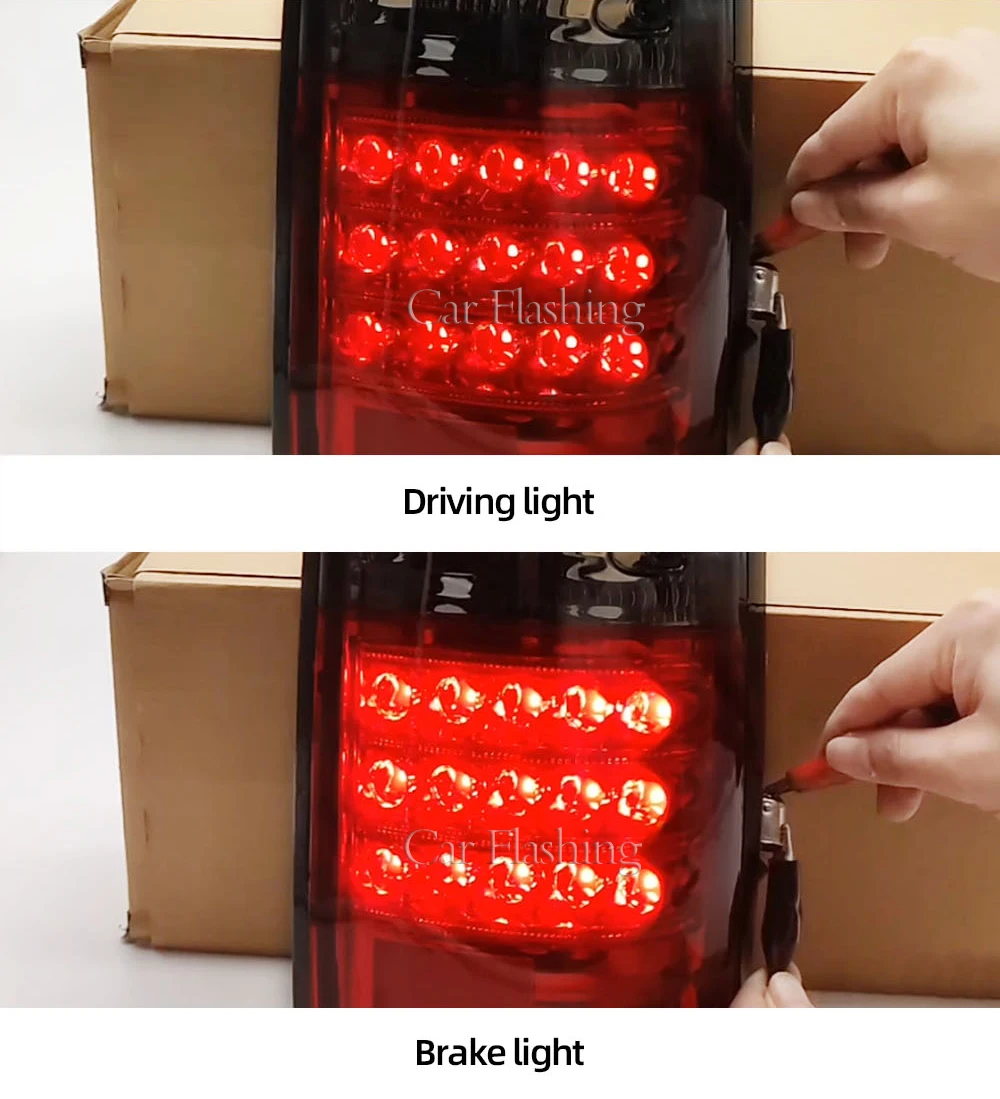 Car Flashing

Driving light

Car Flashing

Brake light