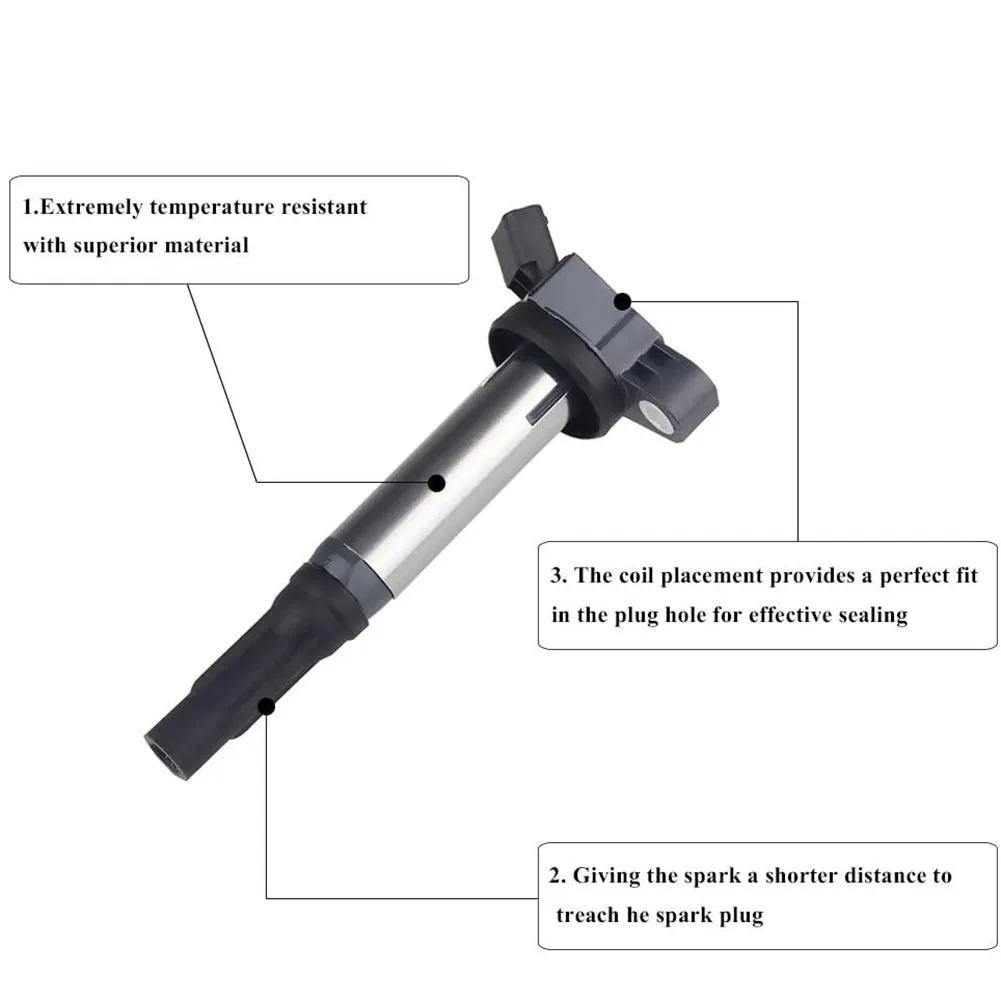 1.Extremely temperature resistant with superior material

3. The coil placement provides a perfect fit in the plug hole for effective sealing

2. Giving the spark a shorter distance to treach he spark plug